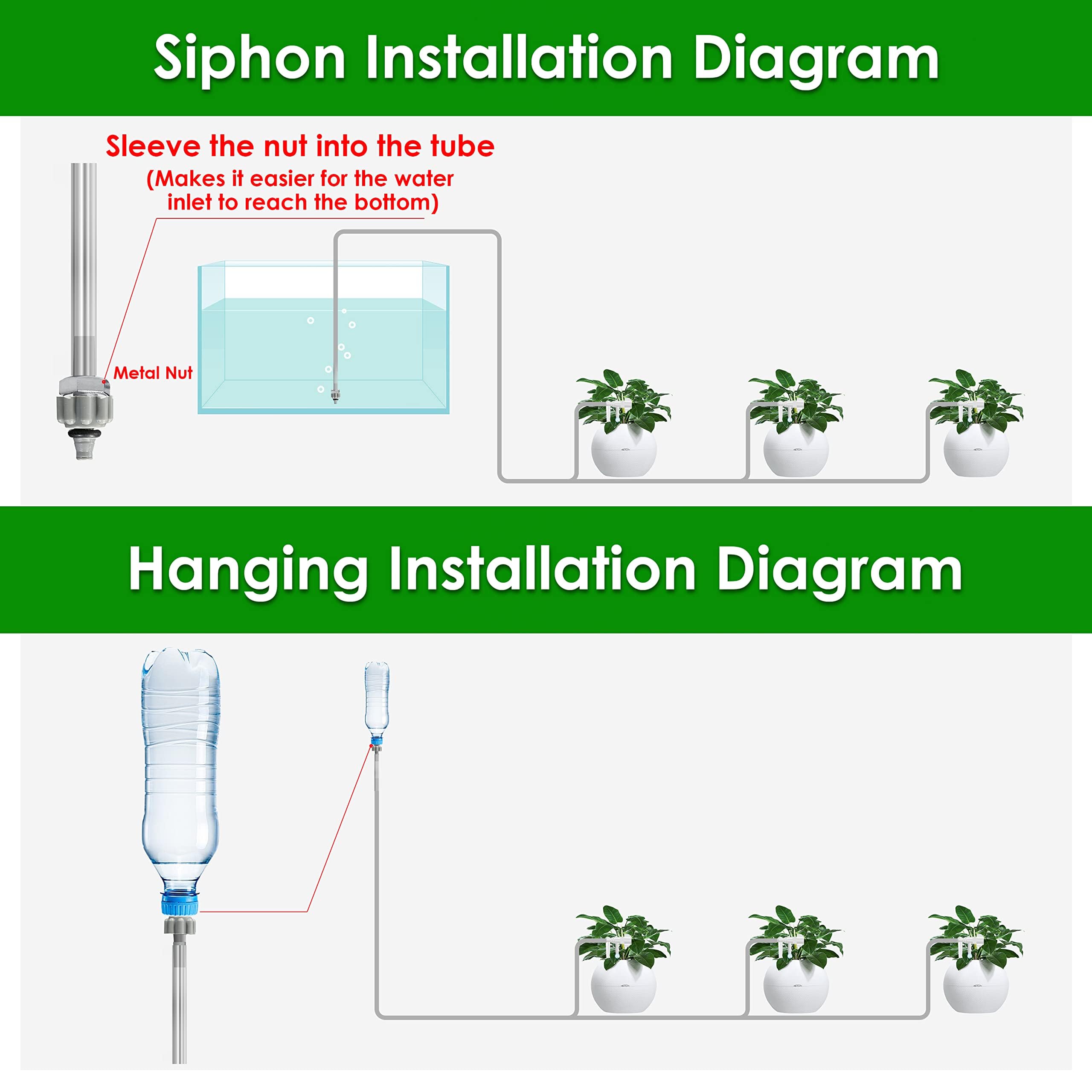 Siphon Installation Diagram

Sleeve the nut into the tube
(Makes it easier for the water inlet to reach the bottom)

Metal Nut

Hanging Installation Diagram