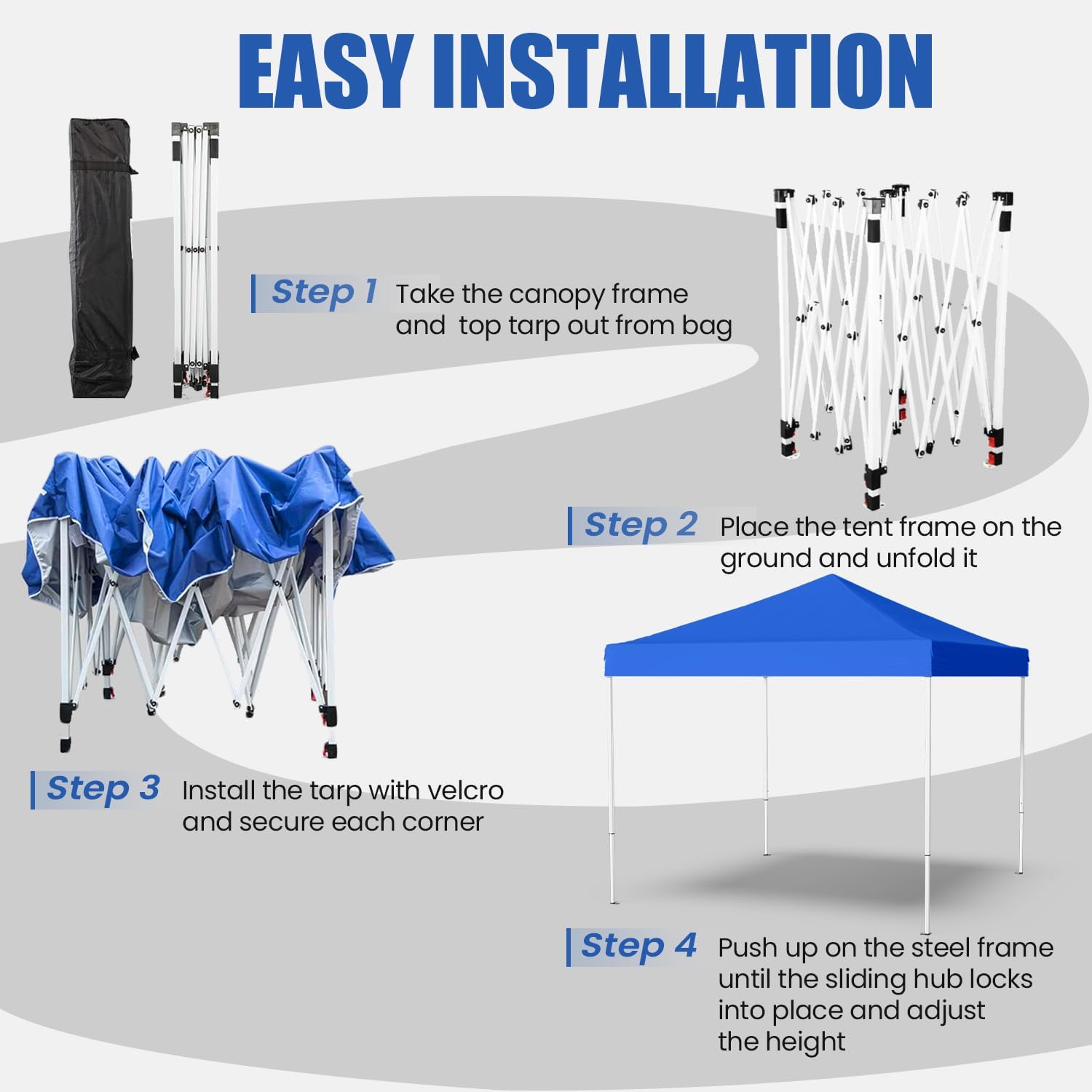 EASY INSTALLATION

Step 1 Take the canopy frame and  top tarp out from bag

Step 2 Place the tent frame on the ground and unfold it

Step 3 Install the tarp with velcro and secure each corner

Step 4 Push up on the steel frame until the sliding hub locks into place and adjust the height