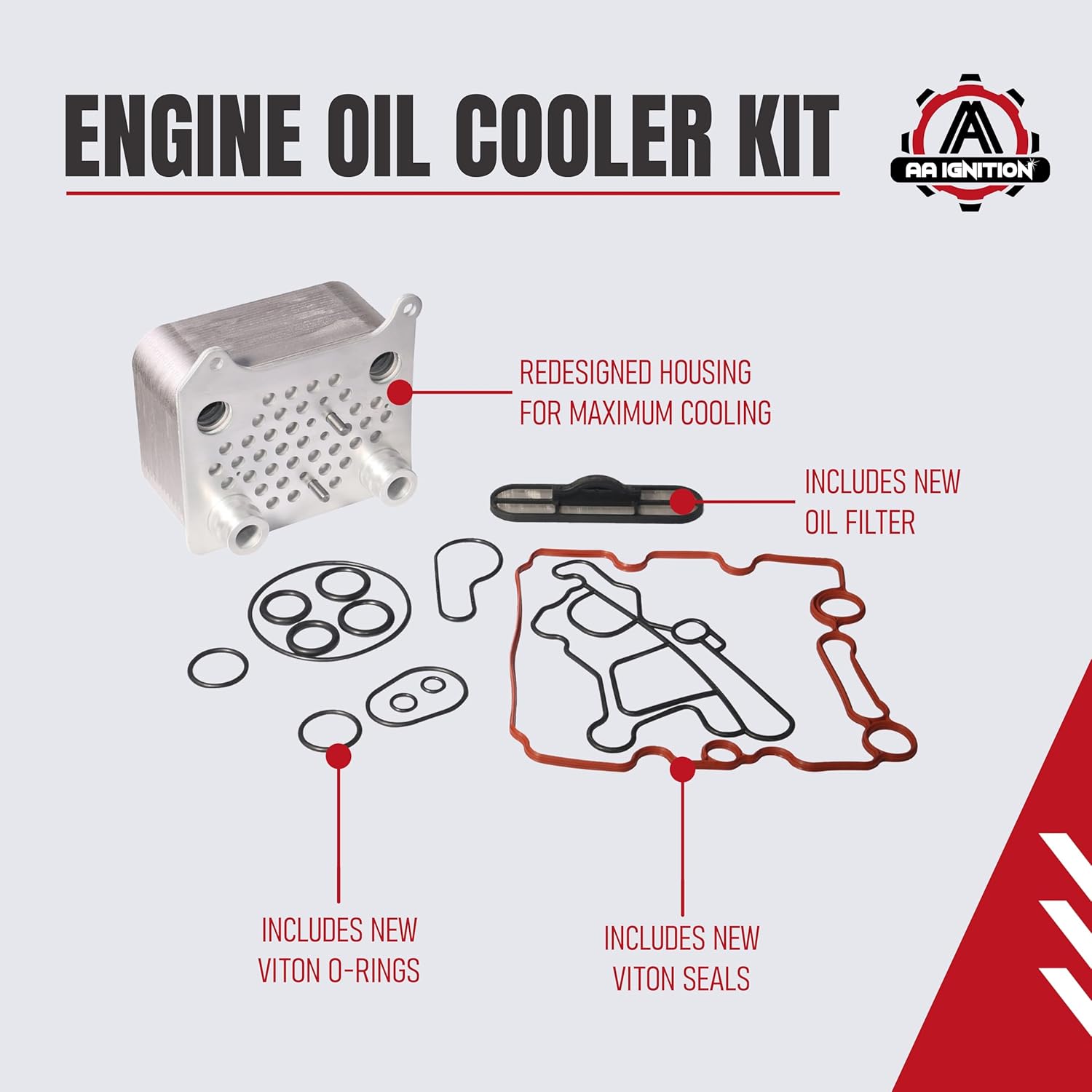 ENGINE OIL COOLER KIT

AA IGNITION

REDESIGNED HOUSING FOR MAXIMUM COOLING

INCLUDES NEW OIL FILTER

INCLUDES NEW VITON O-RINGS

INCLUDES NEW VITON SEALS