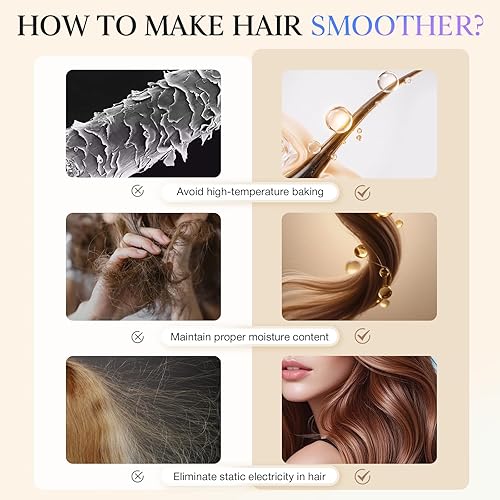 HOW TO MAKE HAIR SMOOTHER?

Avoid high-temperature baking

Maintain proper moisture content

Eliminate static electricity in hair