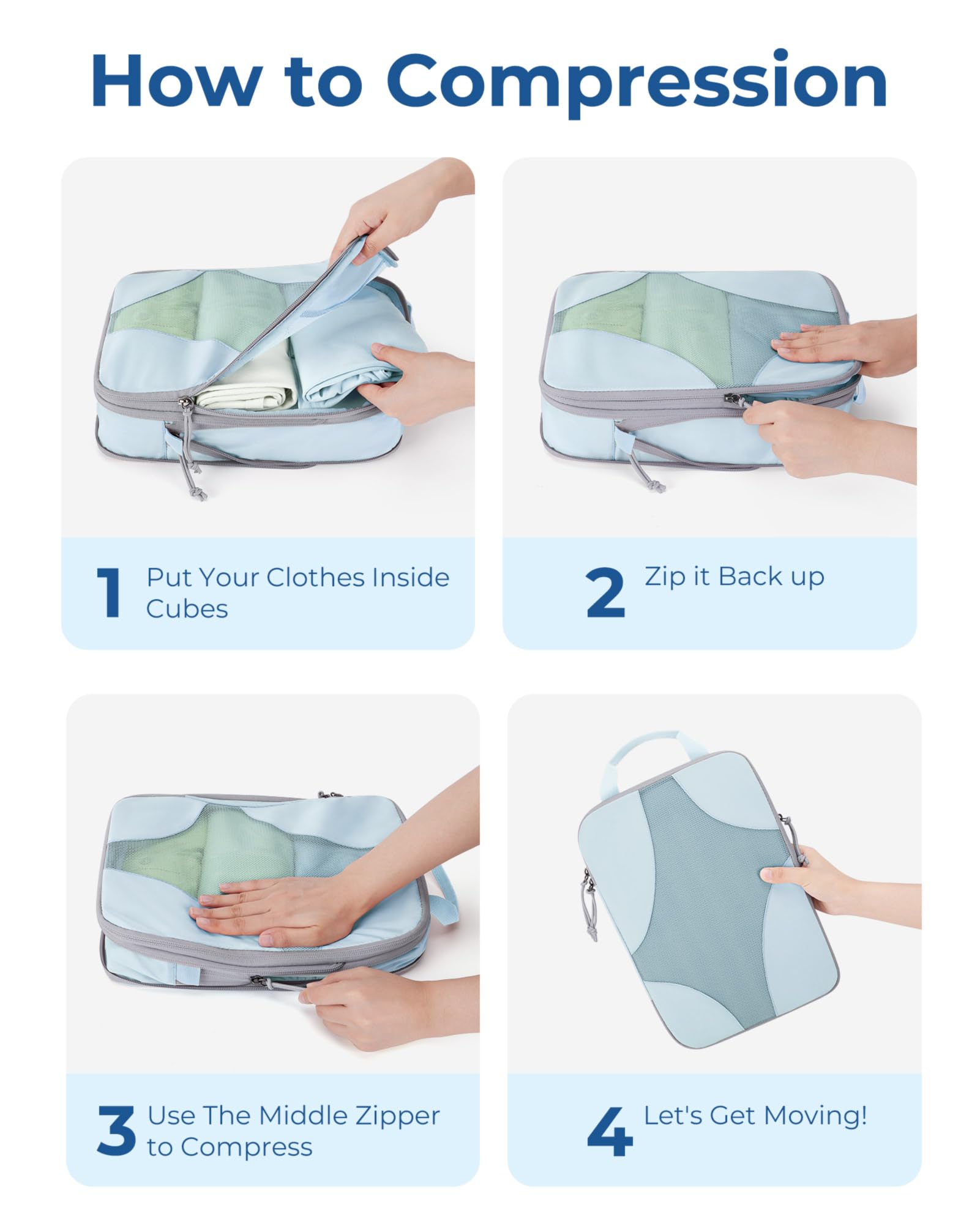 How to Compression

1 Put Your Clothes Inside Cubes

2 Zip it Back up

3 Use The Middle Zipper to Compress

4 Let's Get Moving!