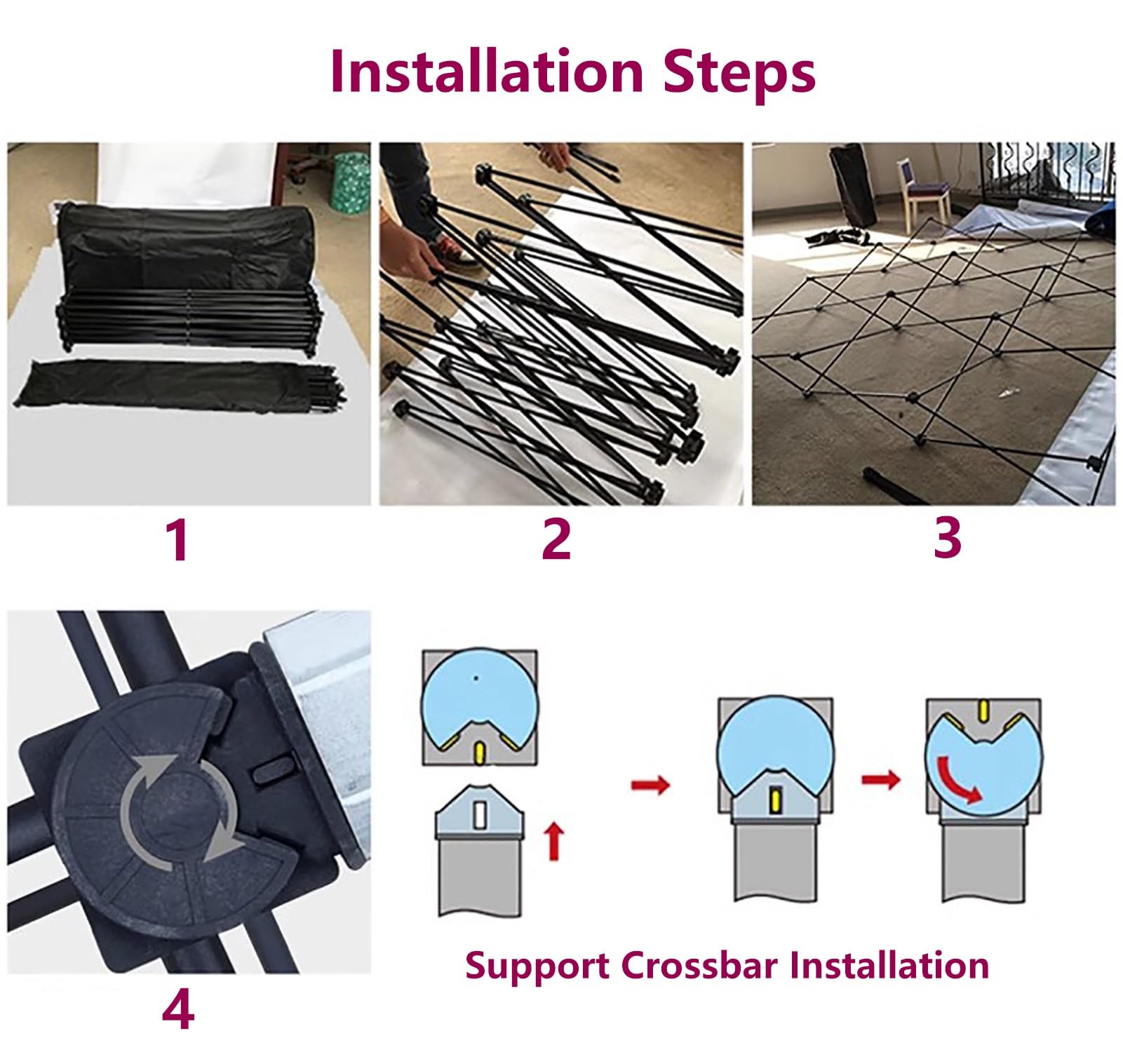 Installation Steps

1

2

3

4

Support Crossbar Installation