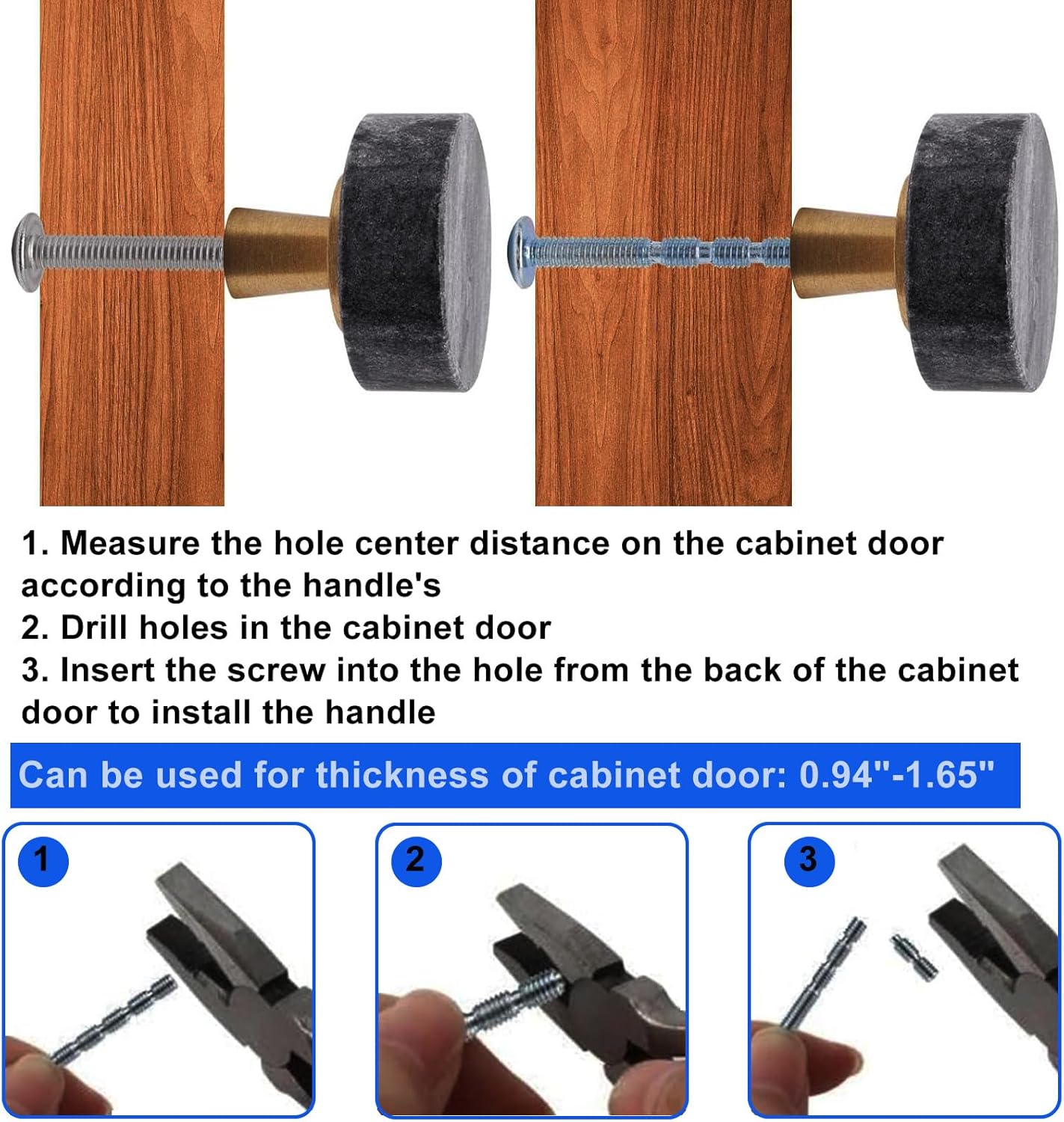 1. Measure the hole center distance on the cabinet door according to the handle's
2. Drill holes in the cabinet door
3. Insert the screw into the hole from the back of the cabinet door to install the handle

Can be used for thickness of cabinet door: 0.94"-1.65"

1

2

3