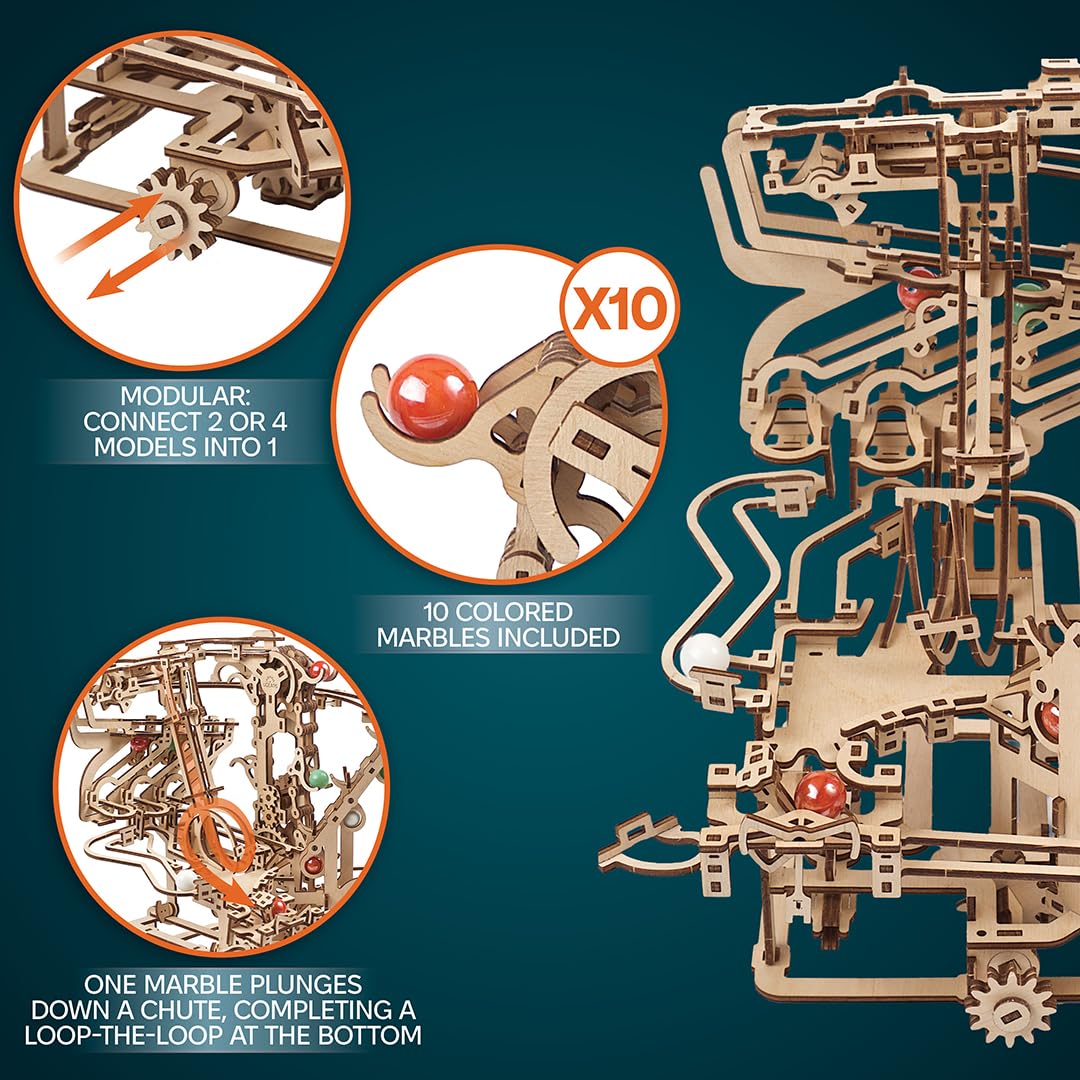 MODULAR: CONNECT 2 OR 4 MODELS INTO 1

X10

10 COLORED MARBLES INCLUDED

ONE MARBLE PLUNGES DOWN A CHUTE, COMPLETING A LOOP-THE-LOOP AT THE BOTTOM