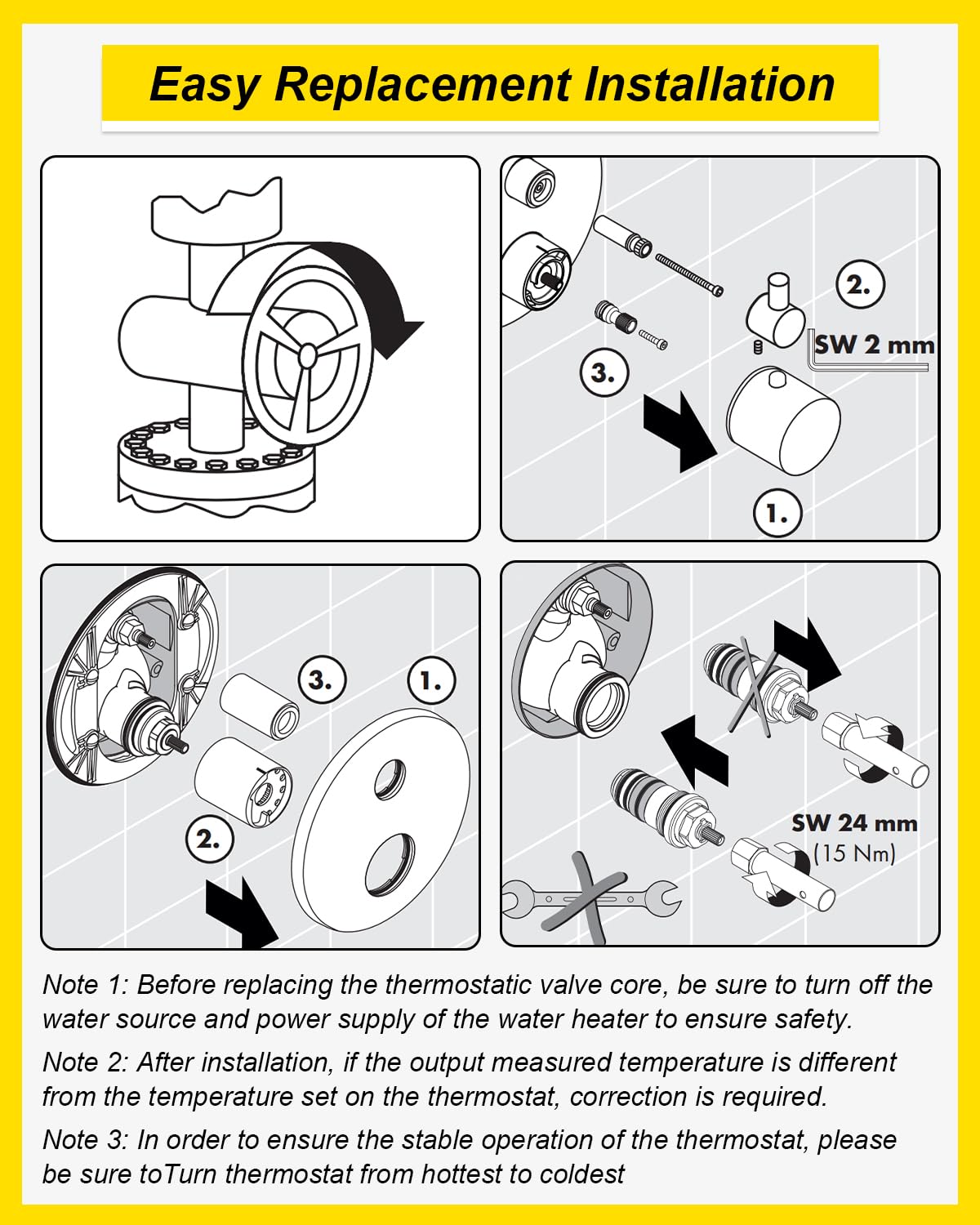 Easy Replacement Installation

2.

SW 2 mm

3.

1.

3.

1.

2.

SW 24 mm
(15 Nm)

Note 1: Before replacing the thermostatic valve core, be sure to turn off the water source and power supply of the water heater to ensure safety.

Note 2: After installation, if the output measured temperature is different from the temperature set on the thermostat, correction is required.

Note 3: In order to ensure the stable operation of the thermostat, please be sure toTurn thermostat from hottest to coldest