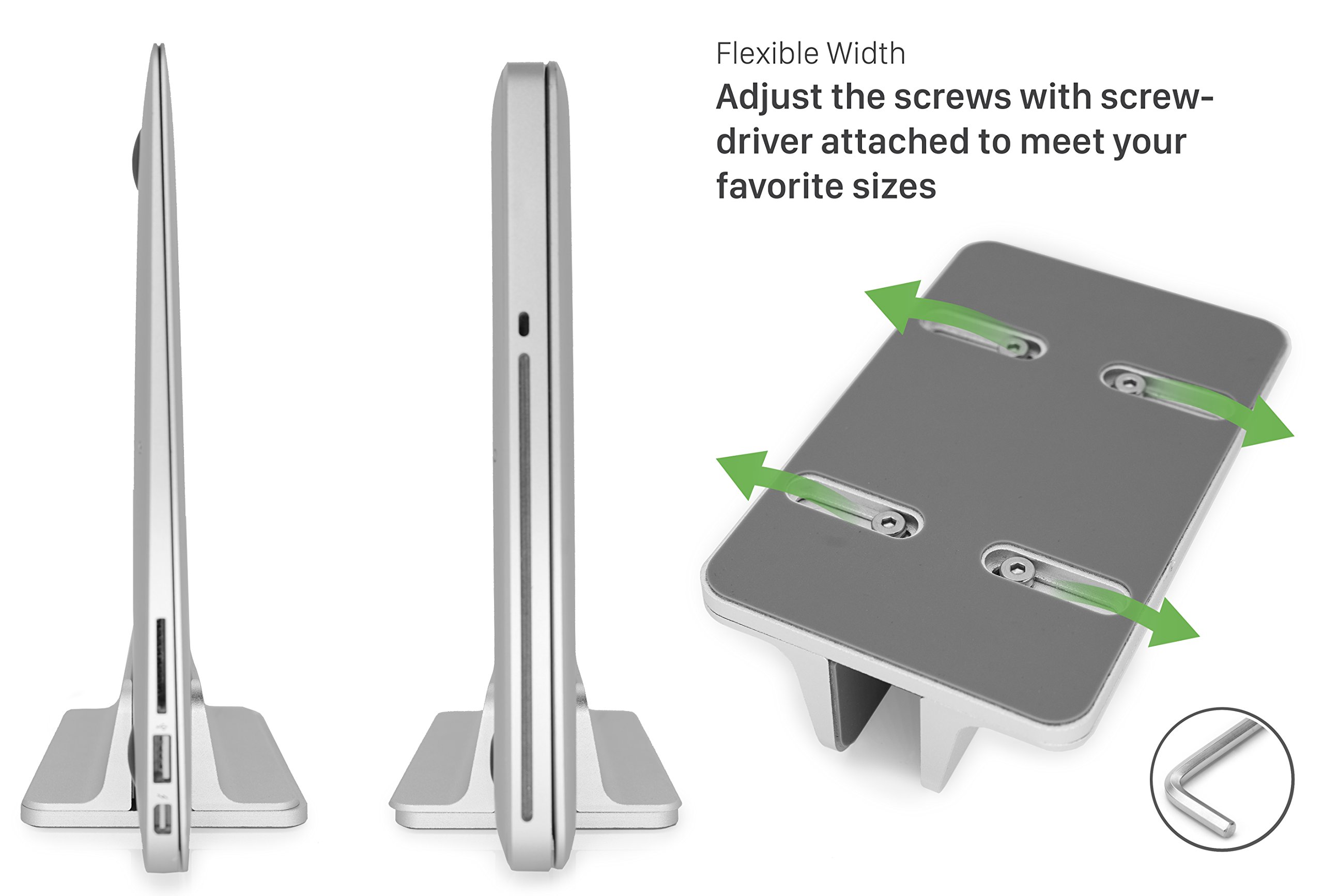 Flexible Width

Adjust the screws with screwdriver attached to meet your favorite sizes