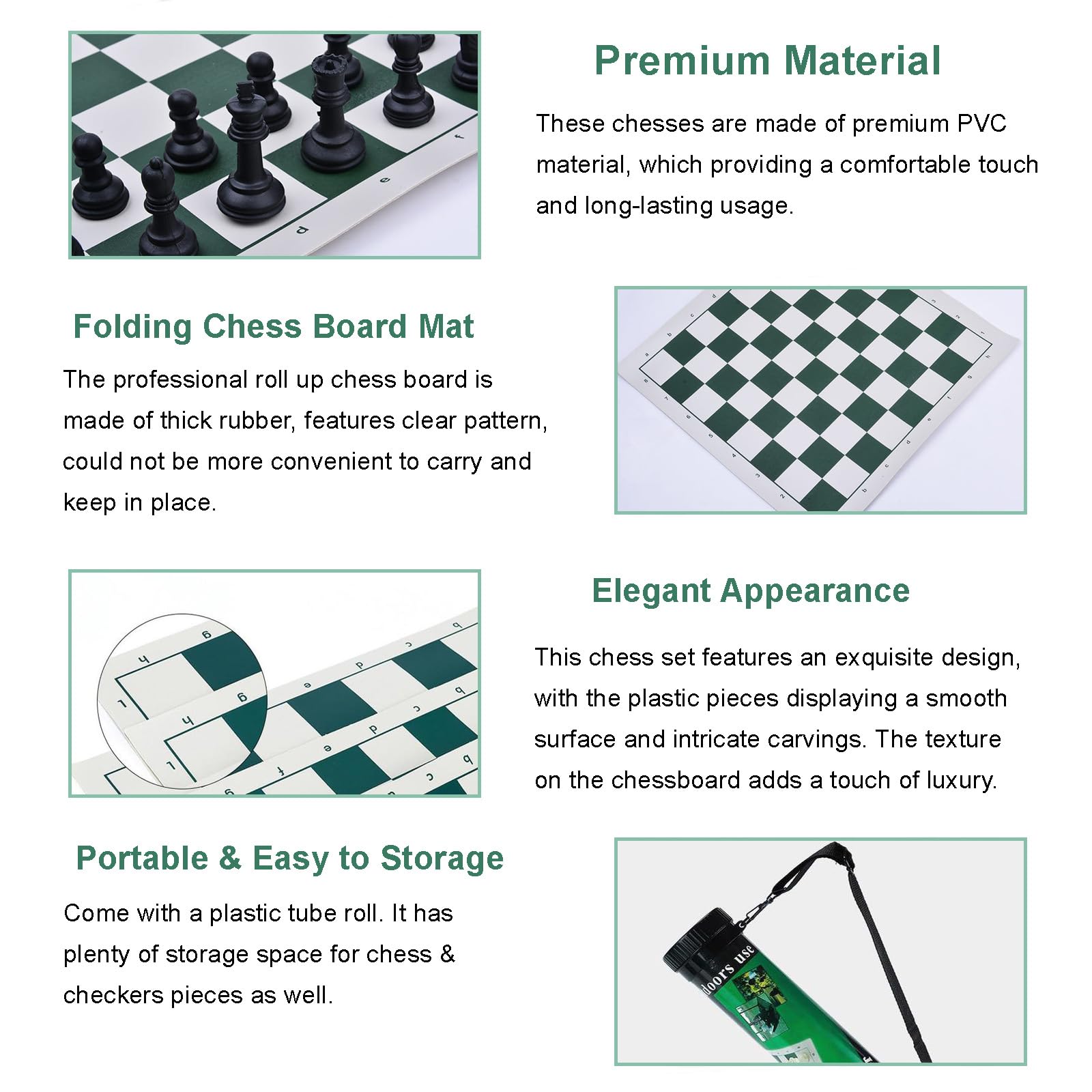 Premium Material

These chesses are made of premium PVC material, which providing a comfortable touch and long-lasting usage.

Folding Chess Board Mat

The professional roll up chess board is made of thick rubber, features clear pattern, could not be more convenient to carry and keep in place.

Elegant Appearance

This chess set features an exquisite design, with the plastic pieces displaying a smooth surface and intricate carvings. The texture on the chessboard adds a touch of luxury.

Portable & Easy to Storage

Come with a plastic tube roll. It has plenty of storage space for chess & checkers pieces as well.

doors use