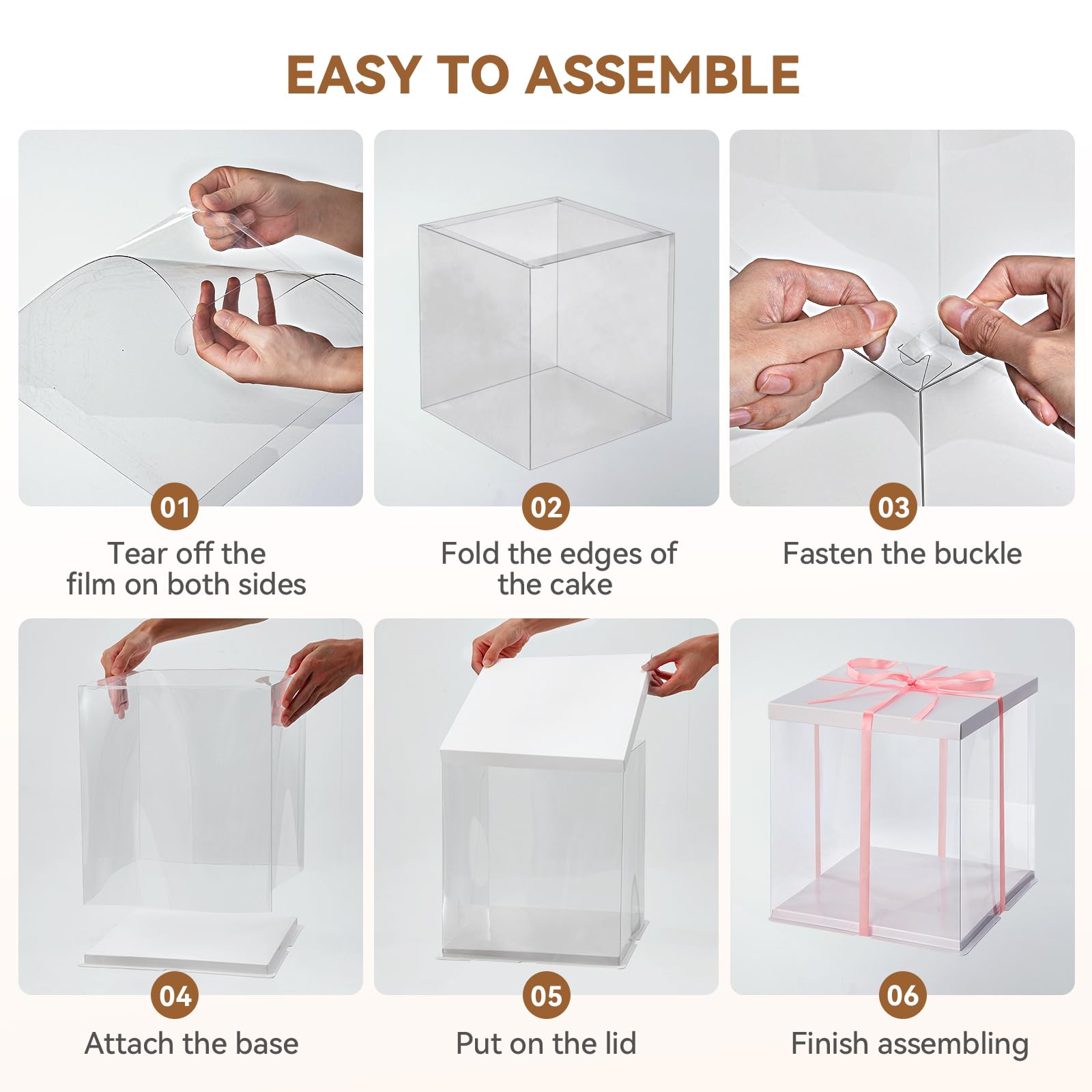 EASY TO ASSEMBLE

01

Tear off the film on both sides

02

Fold the edges of the cake

03

Fasten the buckle

04

Attach the base

05

Put on the lid

06

Finish assembling