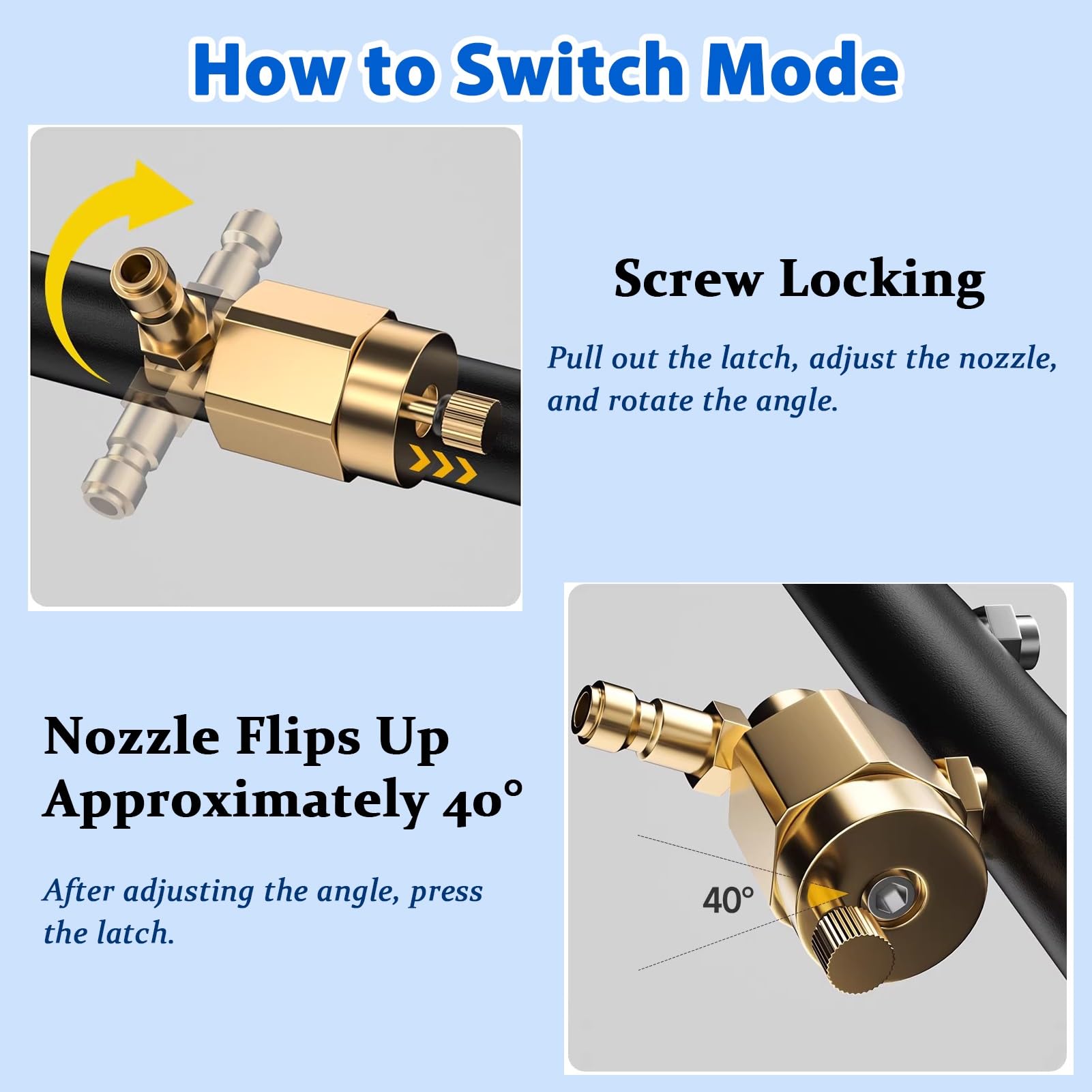 How to Switch Mode

Screw Locking

Pull out the latch, adjust the nozzle, and rotate the angle.

Nozzle Flips Up Approximately 40°

After adjusting the angle, press the latch.

40°