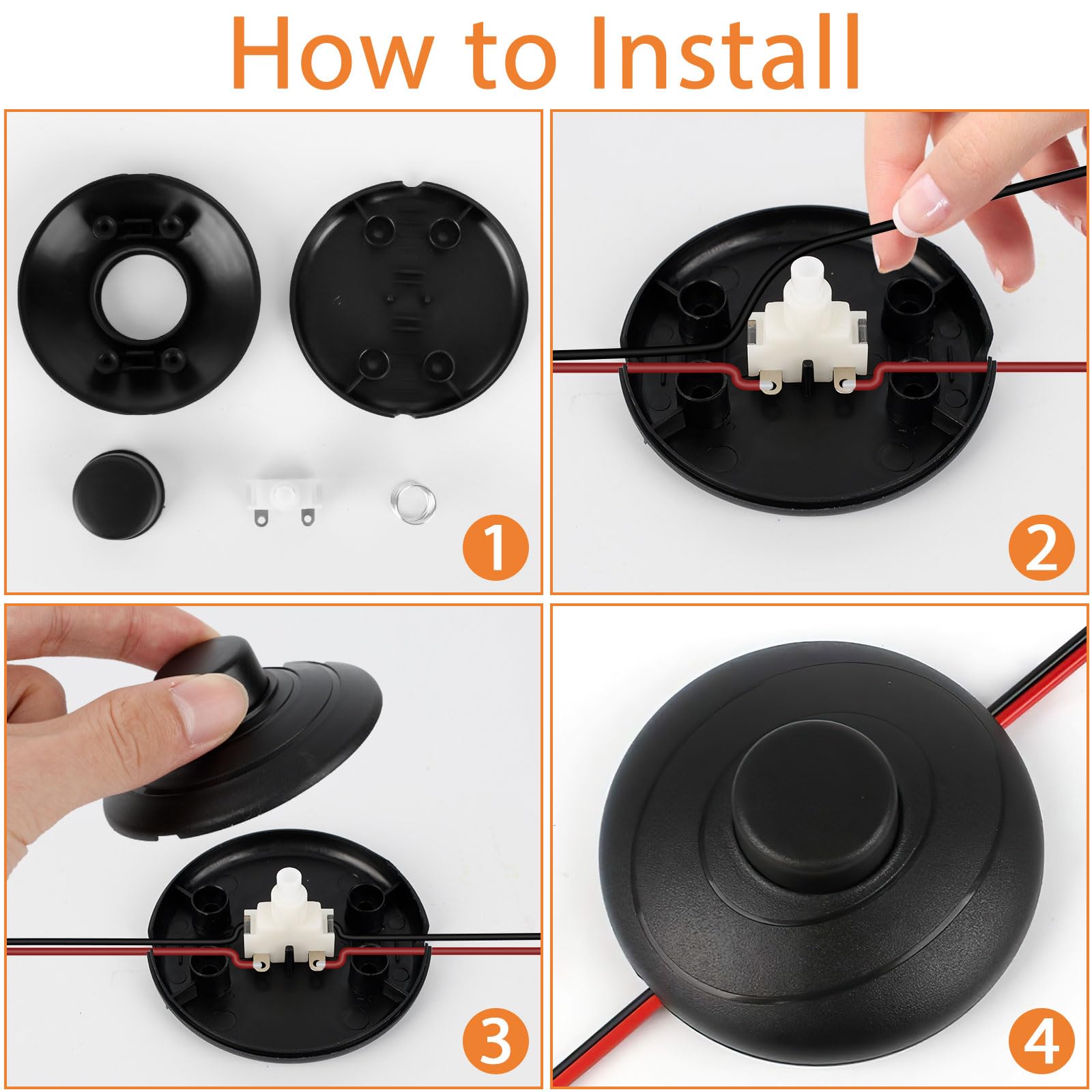 How to Install

1

2

3

4