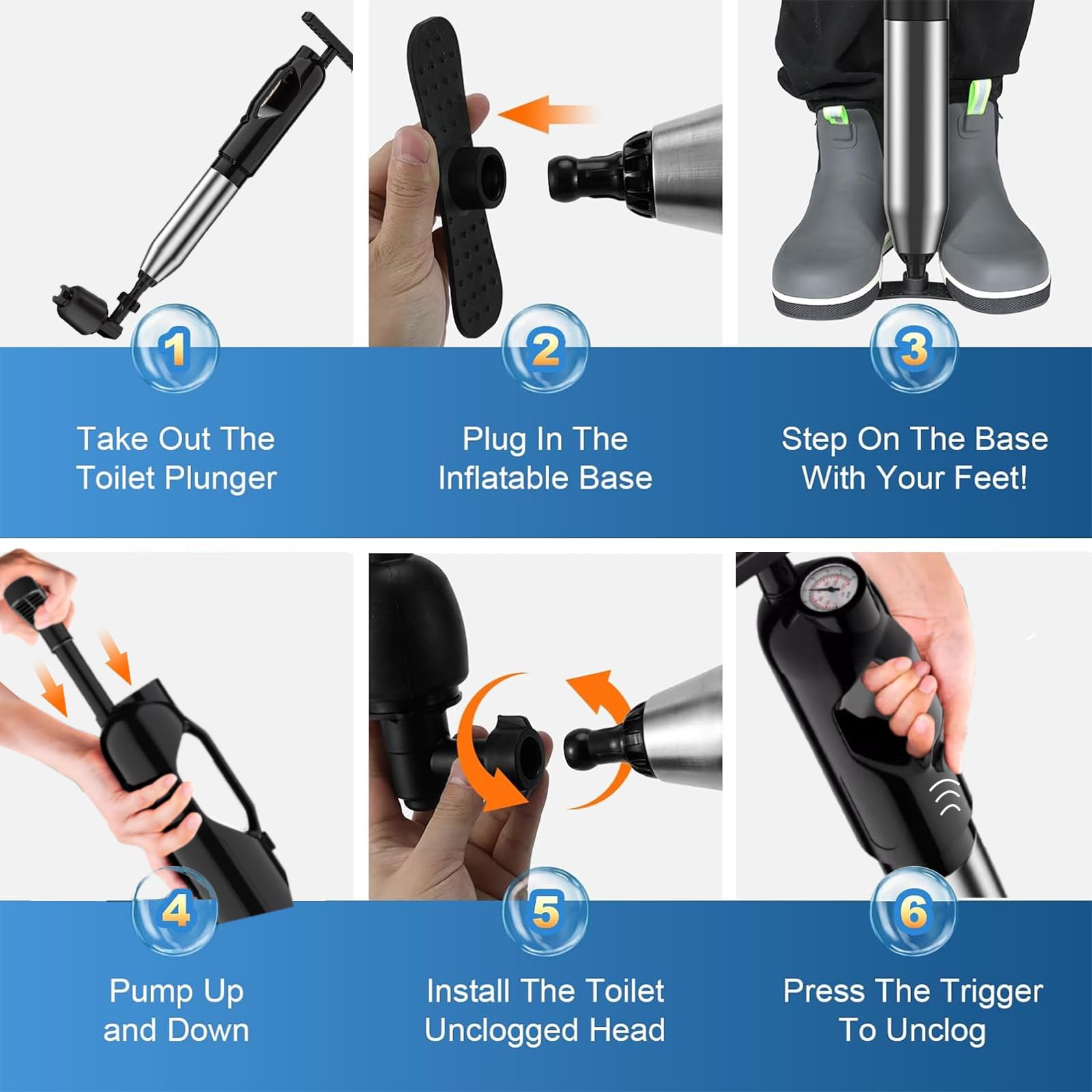 1

Take Out The Toilet Plunger

2

Plug In The Inflatable Base

3

Step On The Base With Your Feet!

4

Pump Up and Down

5

Install The Toilet Unclogged Head

6

Press The Trigger To Unclog