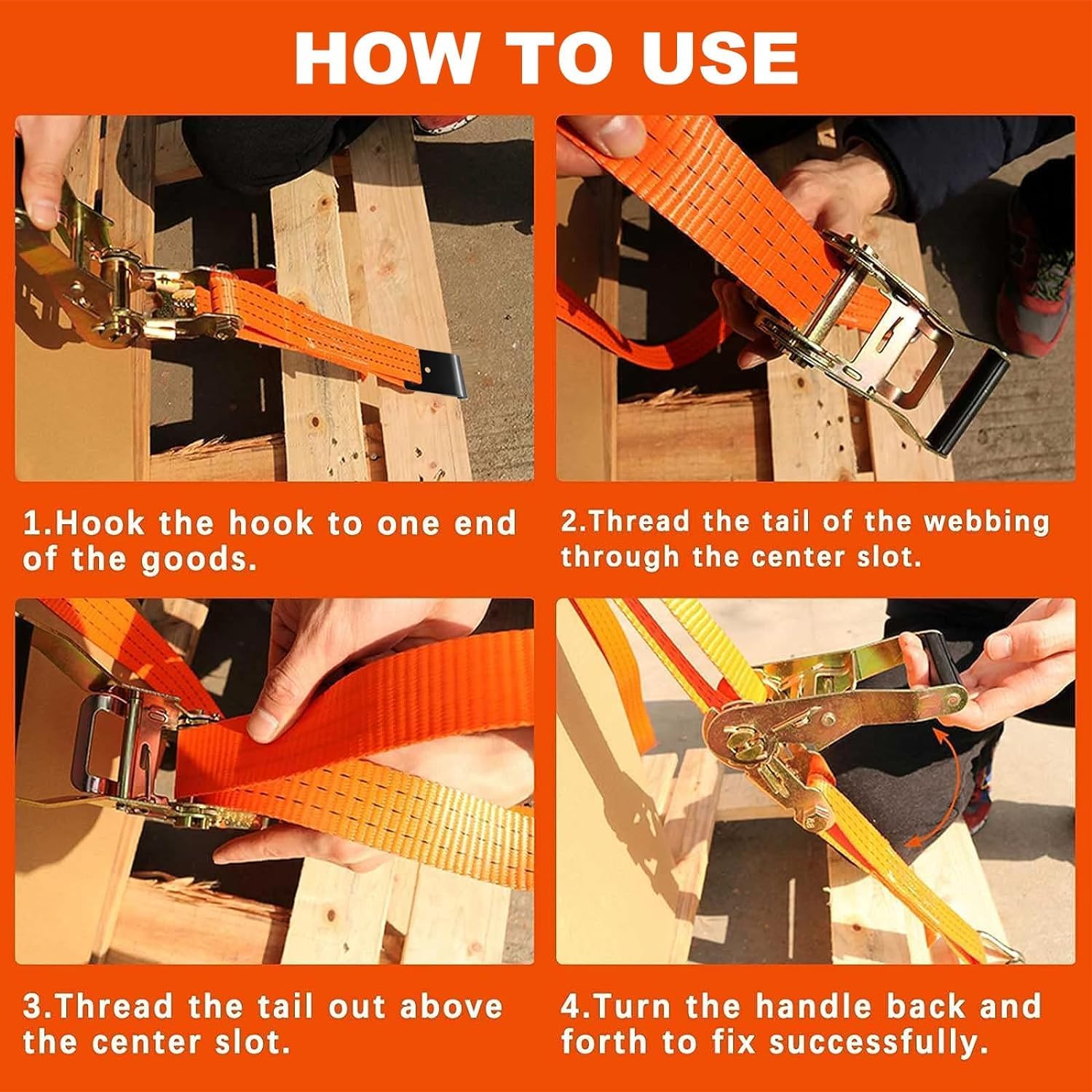 HOW TO USE

1.Hook the hook to one end of the goods.

2.Thread the tail of the webbing through the center slot.

3.Thread the tail out above the center slot.

4.Turn the handle back and forth to fix successfully.