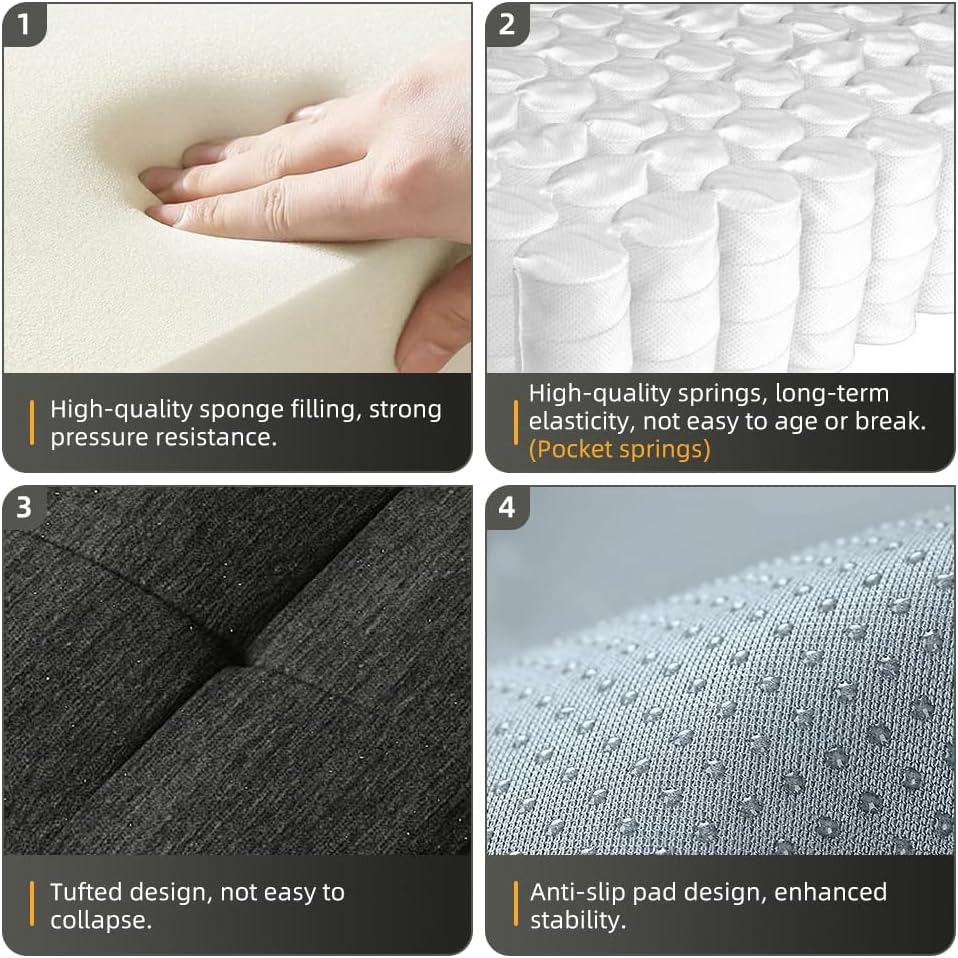 1

High-quality sponge filling, strong pressure resistance.

2

High-quality springs, long-term elasticity, not easy to age or break. (Pocket springs)

3

Tufted design, not easy to collapse.

4

Anti-slip pad design, enhanced stability.