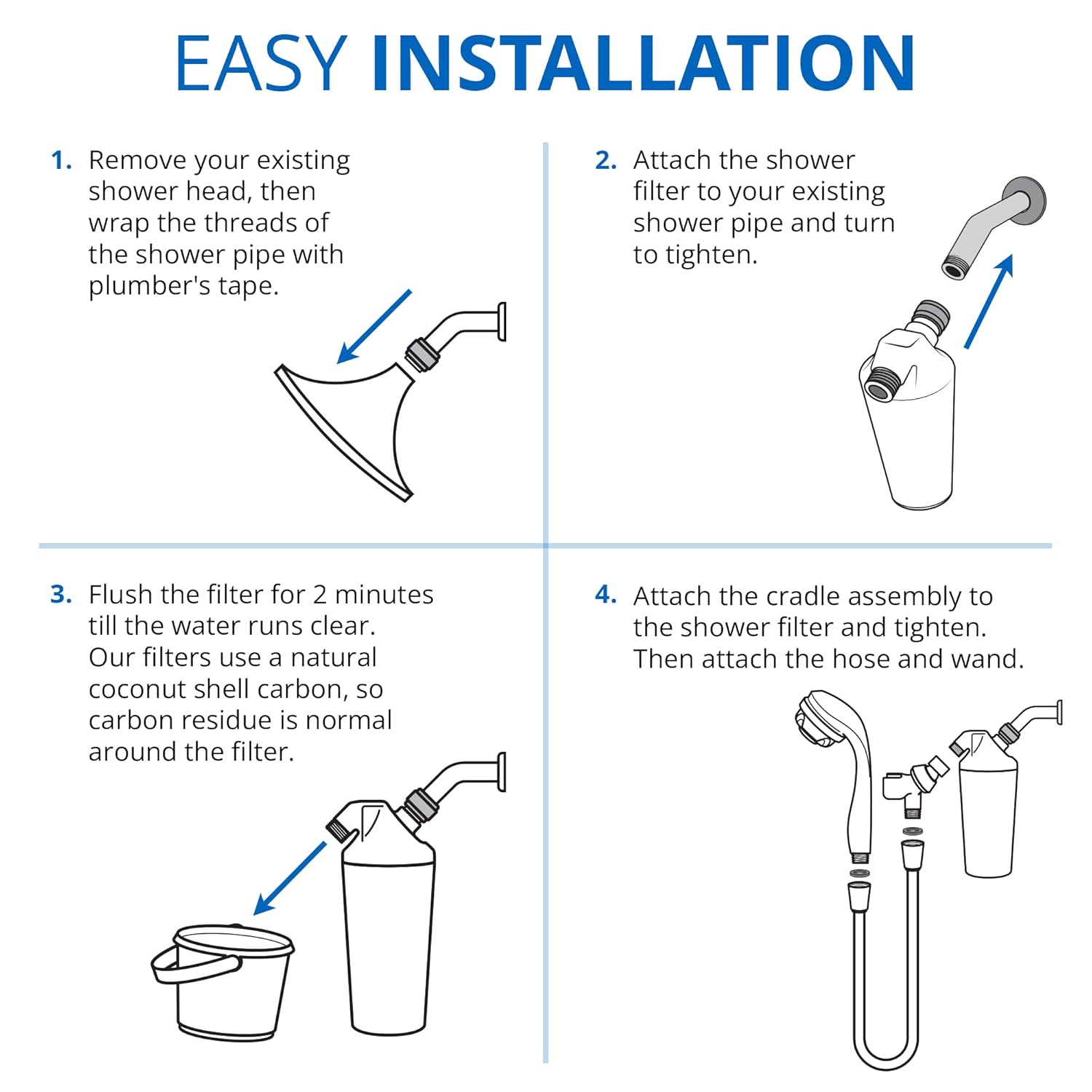 EASY INSTALLATION

1. Remove your existing shower head, then wrap the threads of the shower pipe with plumber's tape.

2. Attach the shower filter to your existing shower pipe and turn to tighten.

3. Flush the filter for 2 minutes till the water runs clear. Our filters use a natural coconut shell carbon, so carbon residue is normal around the filter.

4. Attach the cradle assembly to the shower filter and tighten. Then attach the hose and wand.