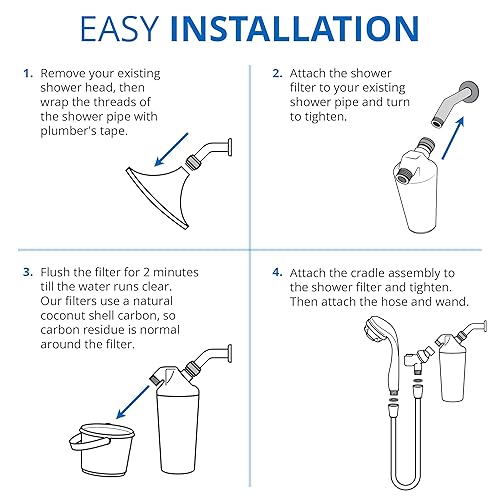 EASY INSTALLATION

1. Remove your existing shower head, then wrap the threads of the shower pipe with plumber's tape.

2. Attach the shower filter to your existing shower pipe and turn to tighten.

3. Flush the filter for 2 minutes till the water runs clear. Our filters use a natural coconut shell carbon, so carbon residue is normal around the filter.

4. Attach the cradle assembly to the shower filter and tighten. Then attach the hose and wand.