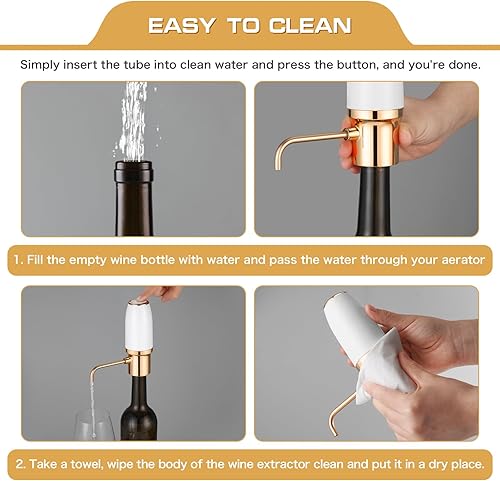 EASY TO CLEAN

Simply insert the tube into clean water and press the button, and you're done.

1. Fill the empty wine bottle with water and pass the water through your aerator

2. Take a towel, wipe the body of the wine extractor clean and put it in a dry place.