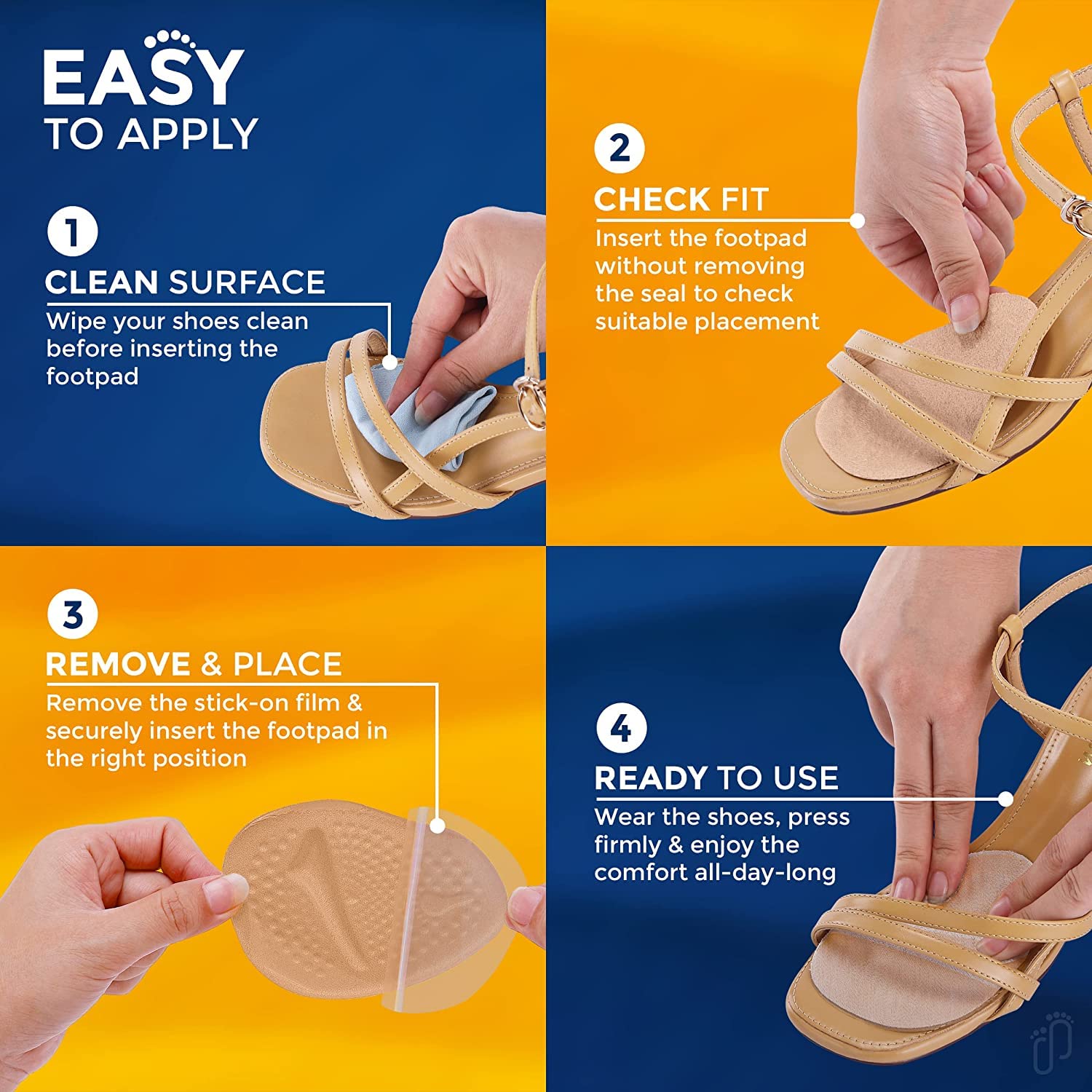 EASY TO APPLY

1
CLEAN SURFACE
Wipe your shoes clean before inserting the footpad

2
CHECK FIT
Insert the footpad without removing the seal to check suitable placement

3
REMOVE & PLACE
Remove the stick-on film & securely insert the footpad in the right position

4
READY TO USE
Wear the shoes, press firmly & enjoy the comfort all-day-long