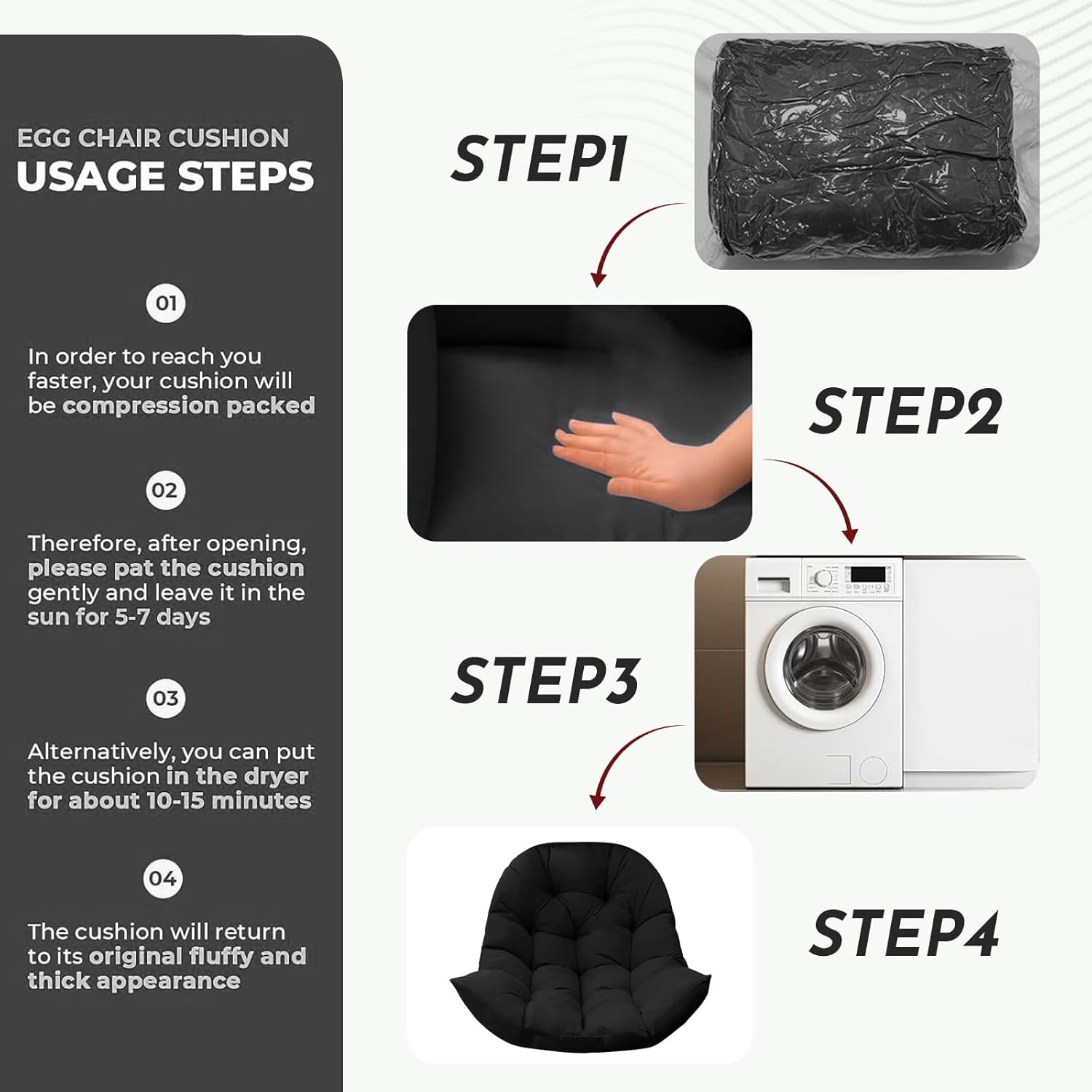 EGG CHAIR CUSHION
USAGE STEPS

01

In order to reach you faster, your cushion will be compression packed

02

Therefore, after opening, please pat the cushion gently and leave it in the sun for 5-7 days

03

Alternatively, you can put the cushion in the dryer for about 10-15 minutes

04

The cushion will return to its original fluffy and thick appearance

STEP1

STEP2

STEP3

STEP4