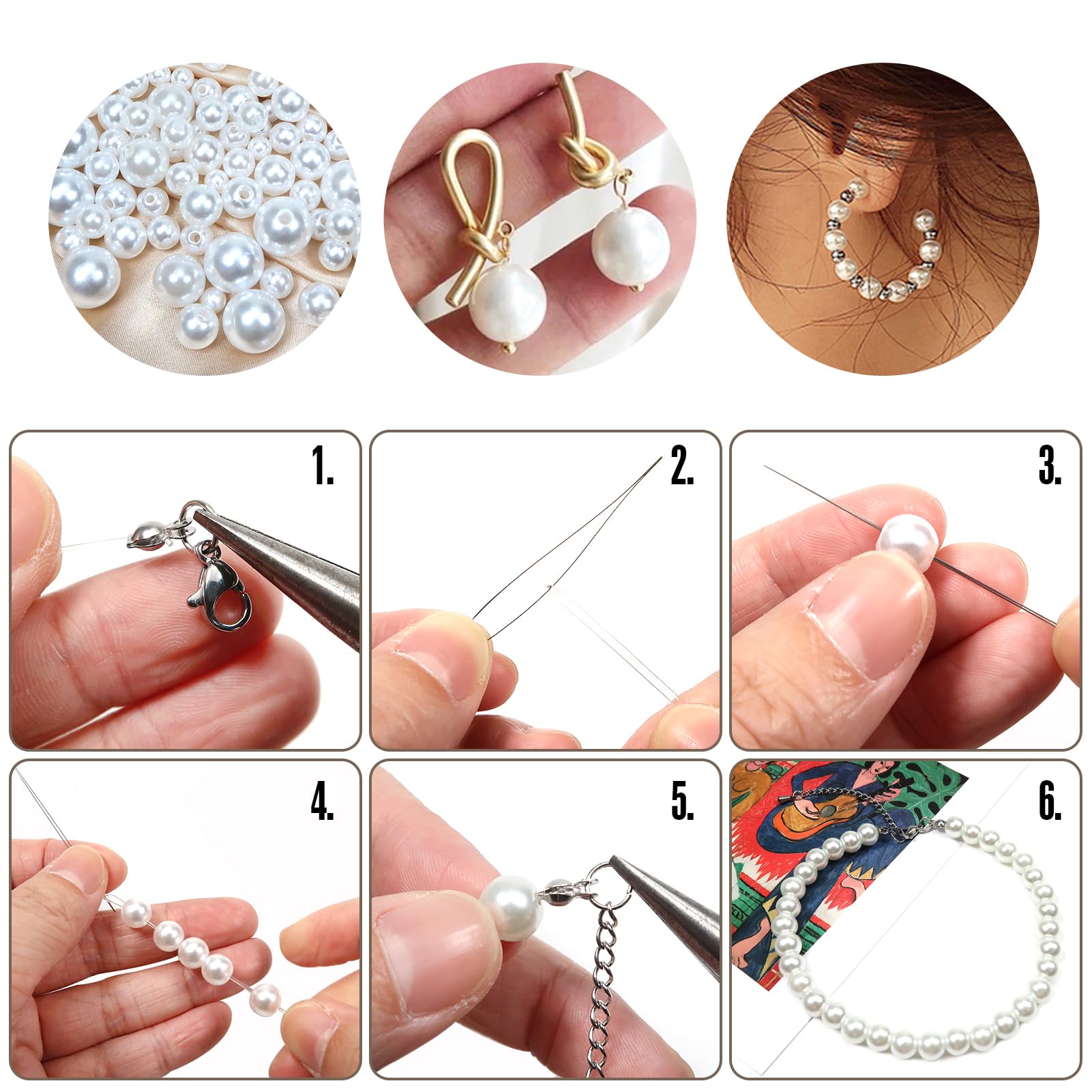 1.

2.

3.

4.

5.

6.