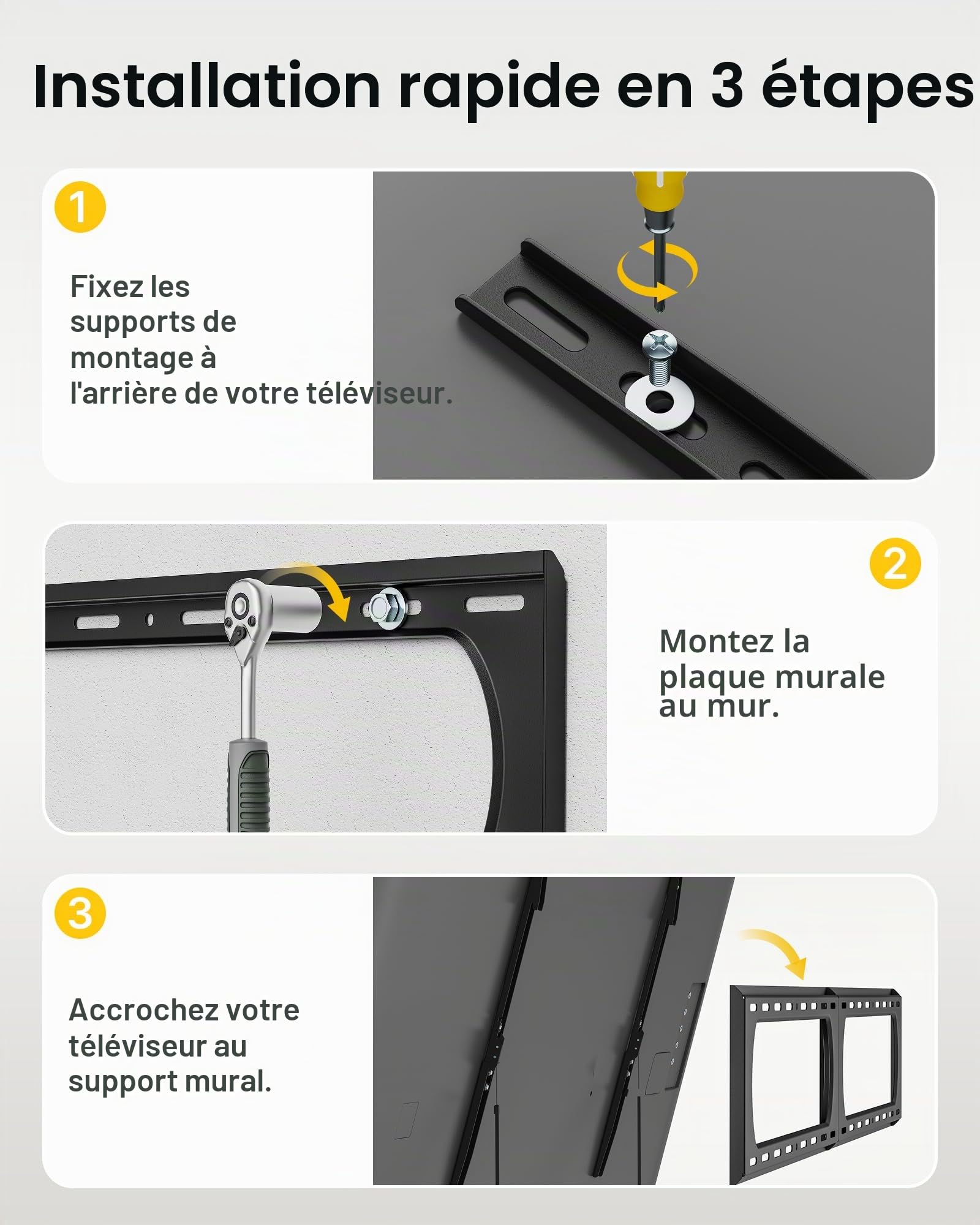 Installation rapide en 3 étapes

1

Fixez les supports de montage à l'arrière de votre téléviseur.

2

Montez la plaque murale au mur.

3

Accrochez votre téléviseur au support mural.