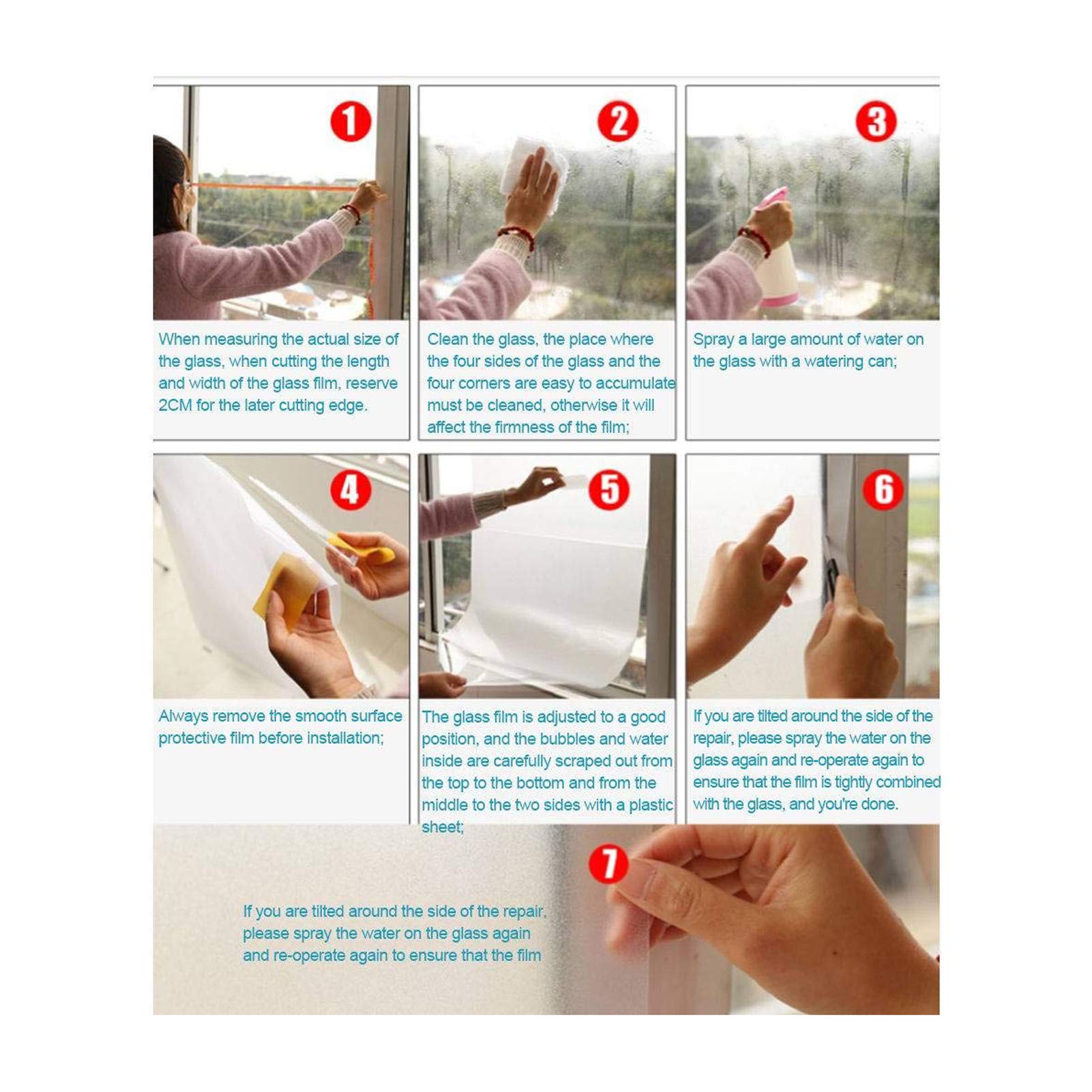 1

When measuring the actual size of the glass, when cutting the length and width of the glass film, reserve 2CM for the later cutting edge.

2

Clean the glass, the place where the four sides of the glass and the four corners are easy to accumulate must be cleaned, otherwise it will affect the firmness of the film;

3

Spray a large amount of water on the glass with a watering can;

4

Always remove the smooth surface protective film before installation;

5

The glass film is adjusted to a good position, and the bubbles and water inside are carefully scraped out from the top to the bottom and from the middle to the two sides with a plastic sheet;

6

If you are tilted around the side of the repair, please spray the water on the glass again and re-operate again to ensure that the film is tightly combined with the glass, and you're done.

7

If you are tilted around the side of the repair, please spray the water on the glass again and re-operate again to ensure that the film