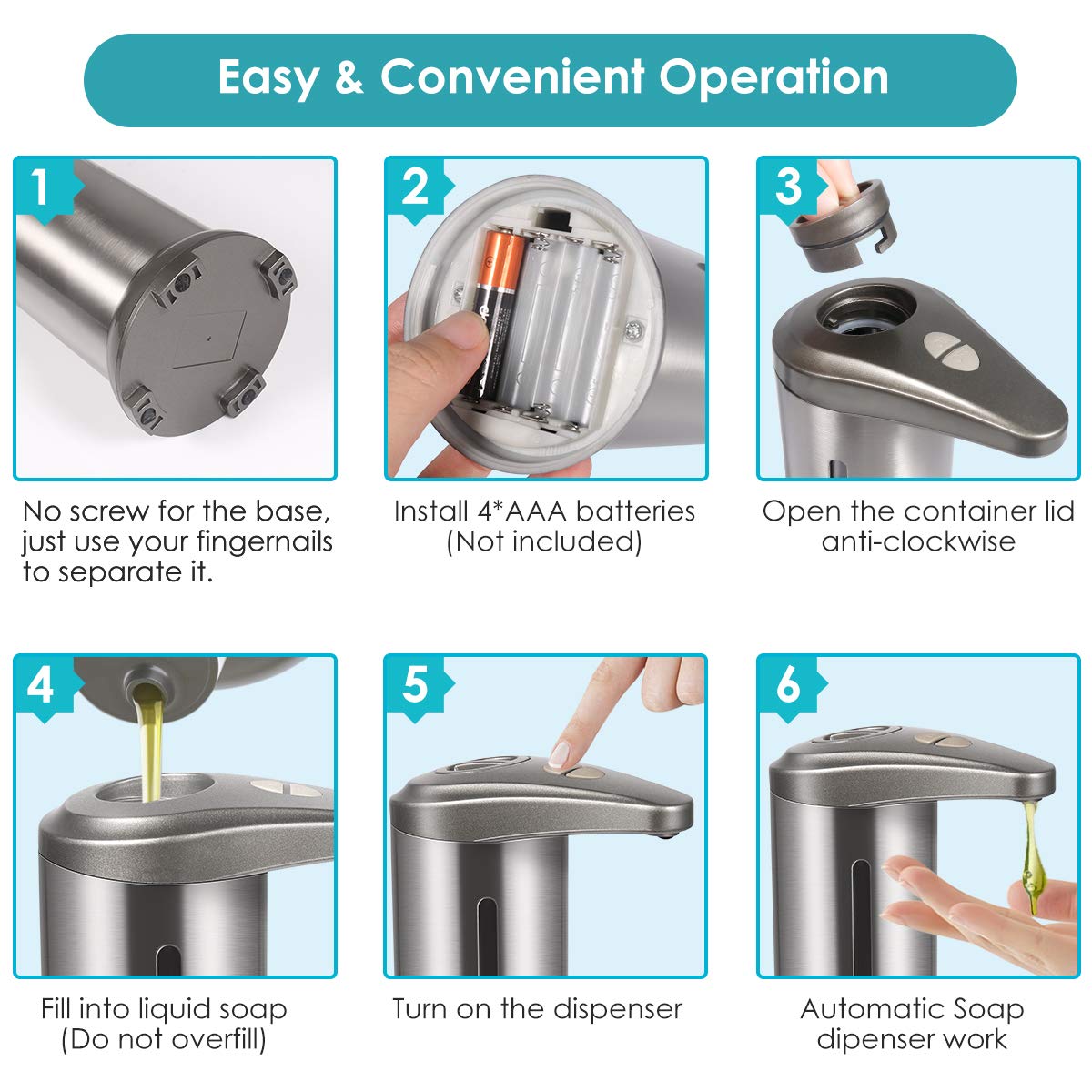 Easy & Convenient Operation

1

No screw for the base, just use your fingernails to separate it.

2

Install 4*AAA batteries (Not included)

3

Open the container lid anti-clockwise

4

Fill into liquid soap (Do not overfill)

5

Turn on the dispenser

6

Automatic Soap dipenser work