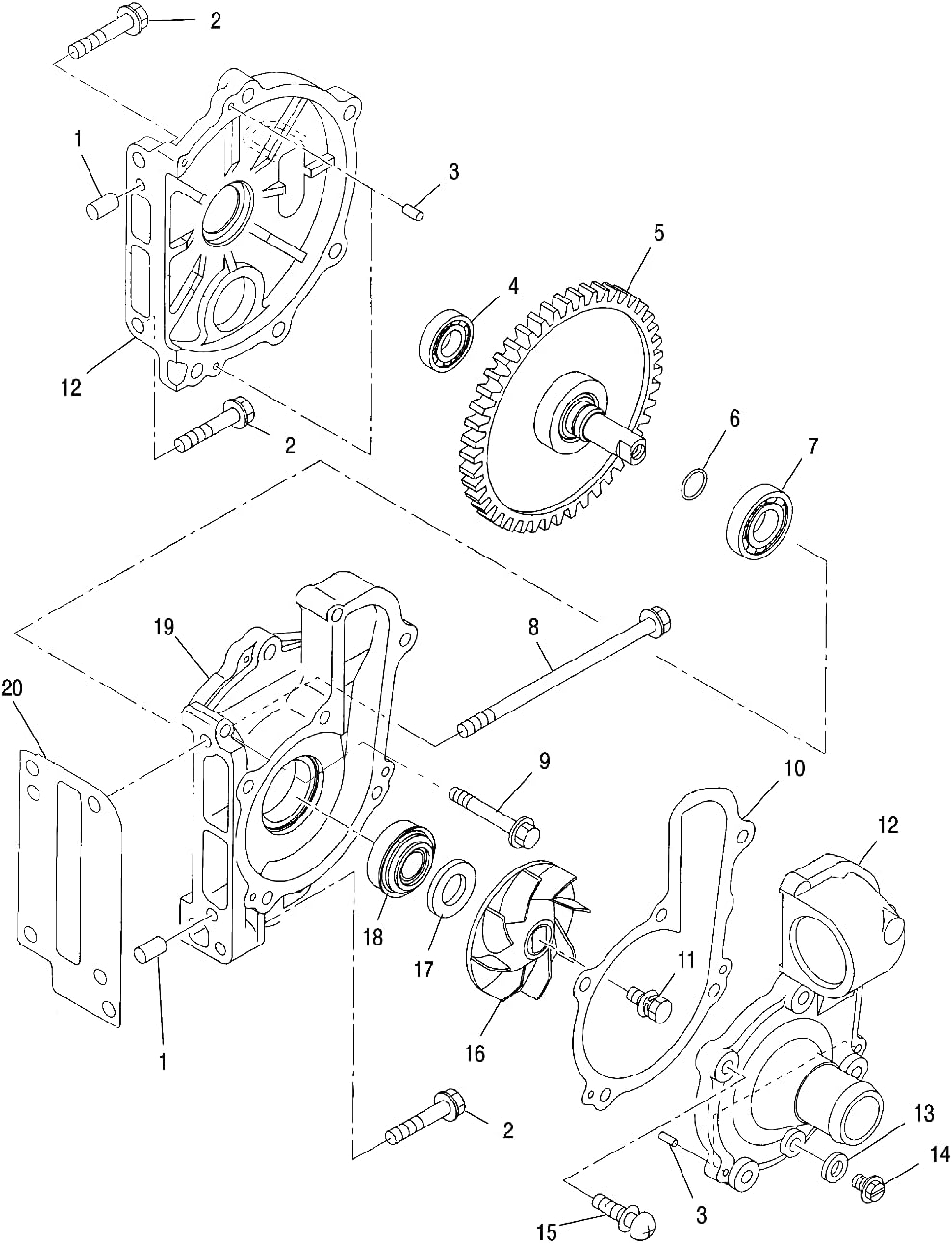 2
1
3
5
4
12
2
6
7
19
8
20
9
10
12
18
17
11
16
1
2
13
14
3
15