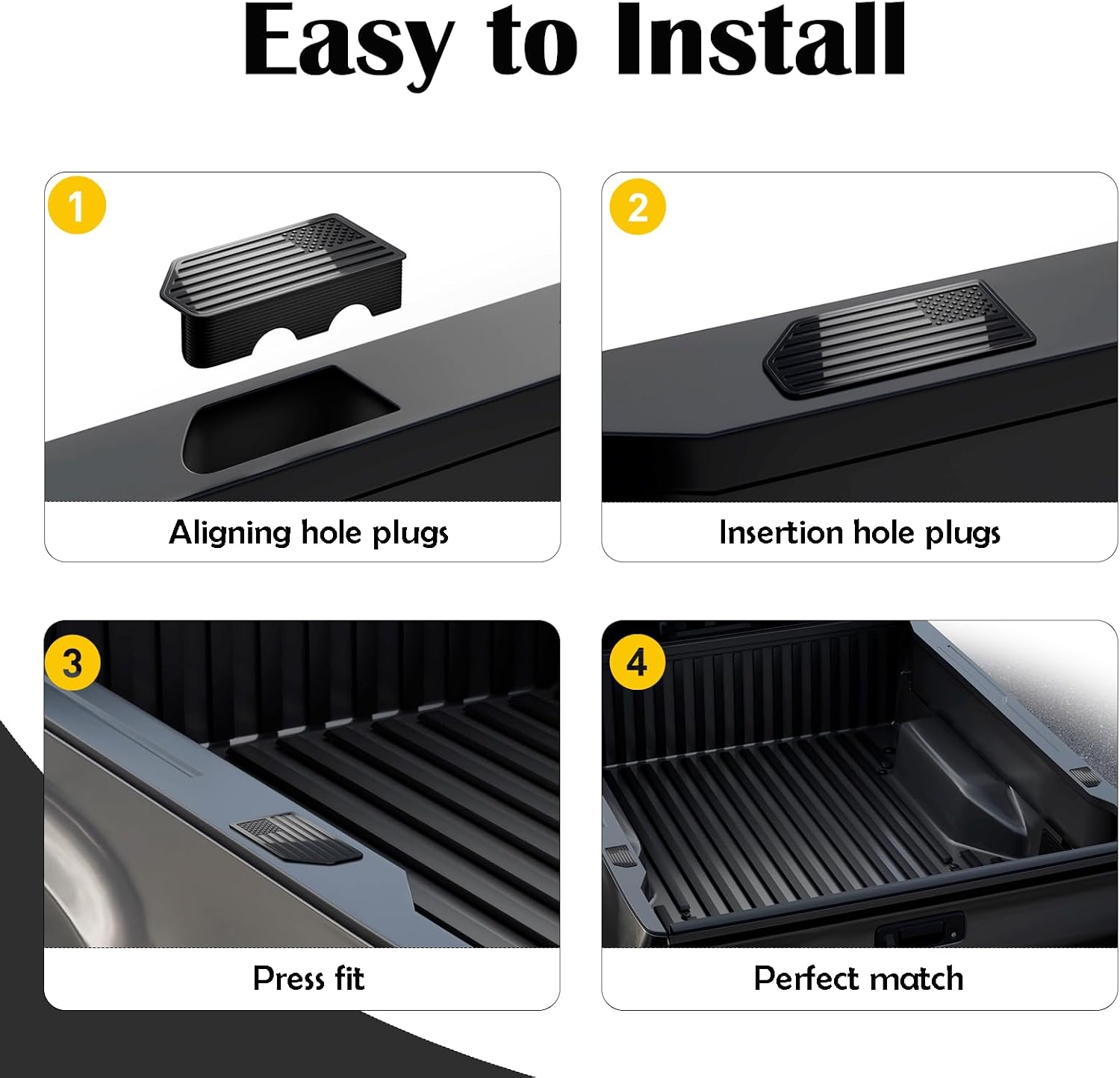 Easy to Install

1

Aligning hole plugs

2

Insertion hole plugs

3

Press fit

4

Perfect match