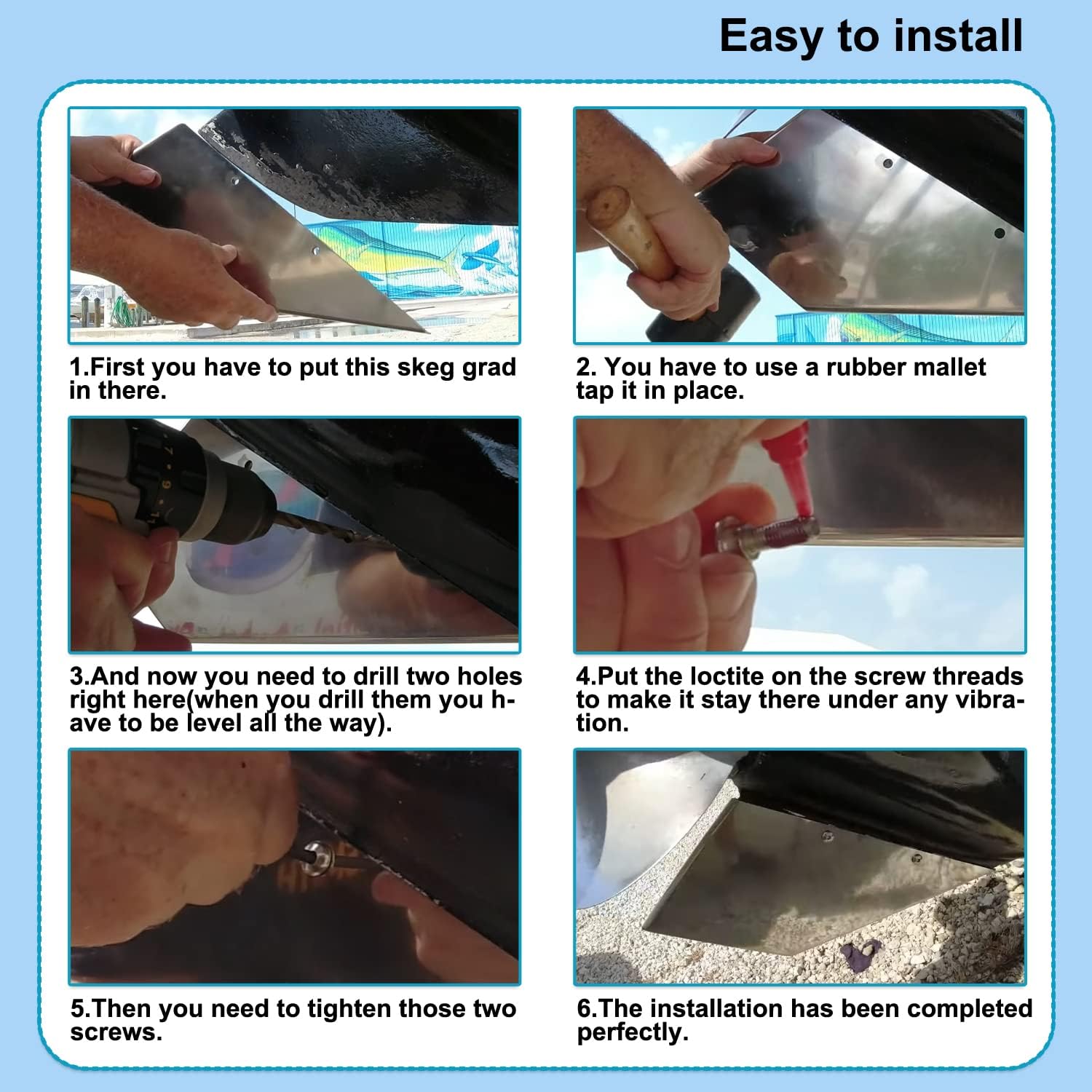 Easy to install

1.First you have to put this skeg grad in there.

2. You have to use a rubber mallet tap it in place.

3.And now you need to drill two holes right here(when you drill them you have to be level all the way).

4.Put the loctite on the screw threads to make it stay there under any vibration.

5.Then you need to tighten those two screws.

6.The installation has been completed perfectly.