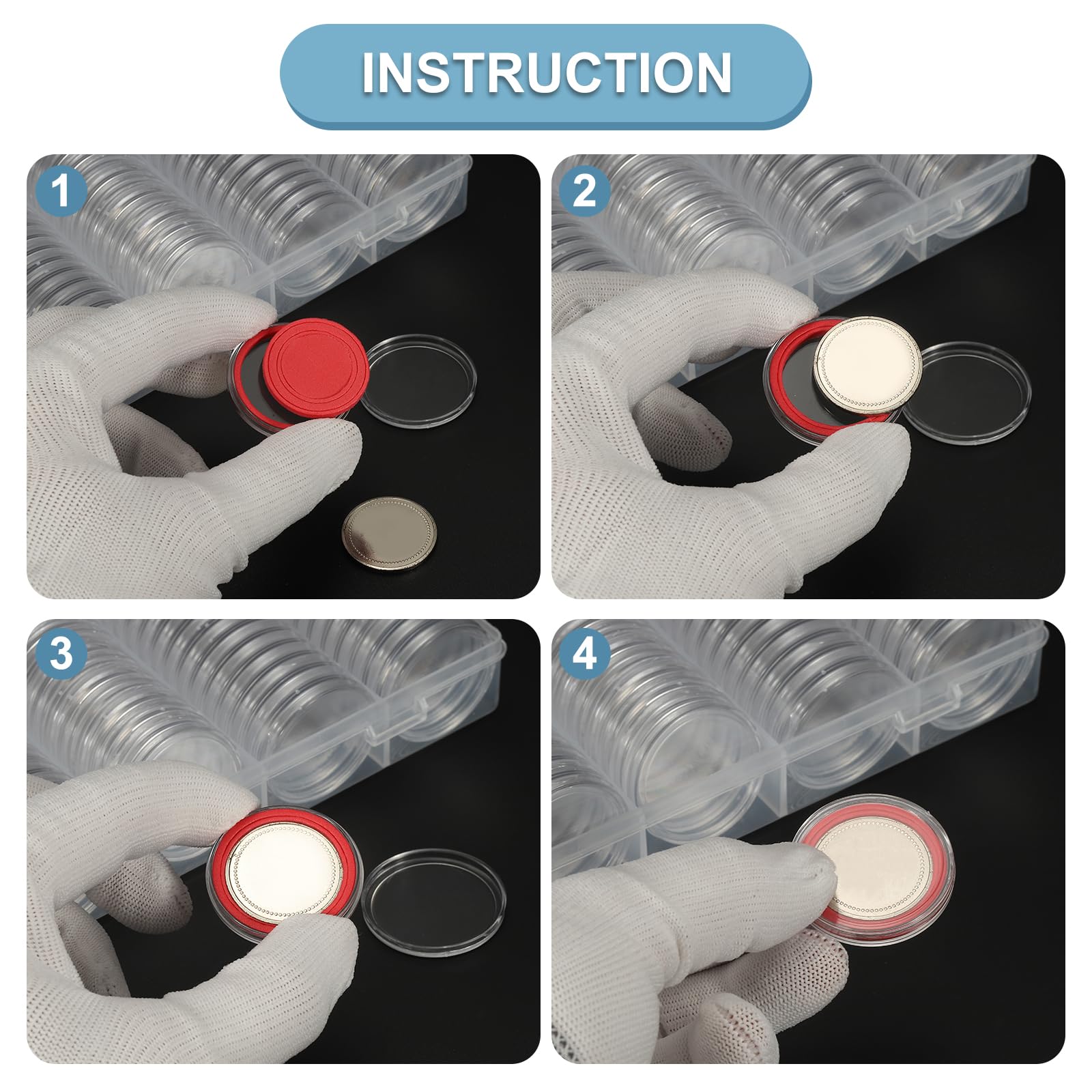 INSTRUCTION

1

2

3

4