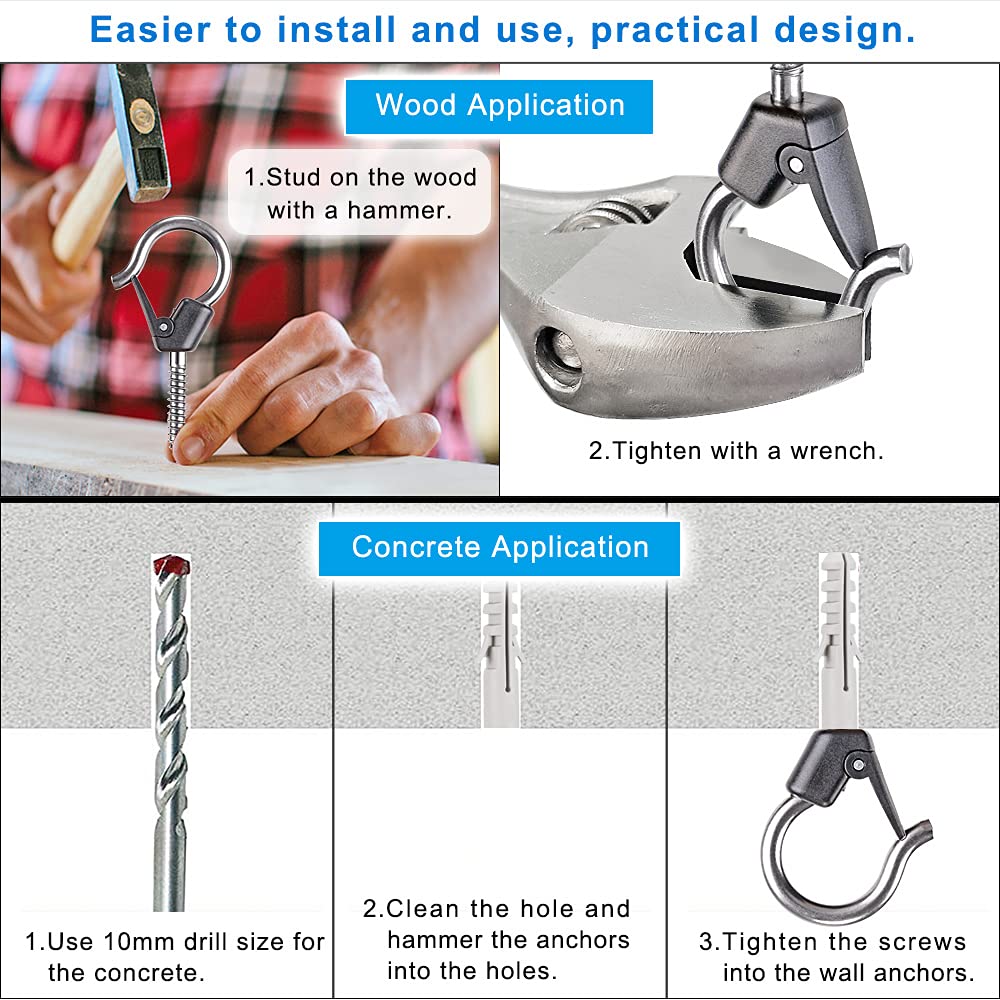 Easier to install and use, practical design.

Wood Application

1.Stud on the wood with a hammer.

2.Tighten with a wrench.

Concrete Application

1.Use 10mm drill size for the concrete.

2.Clean the hole and hammer the anchors into the holes.

3.Tighten the screws into the wall anchors.