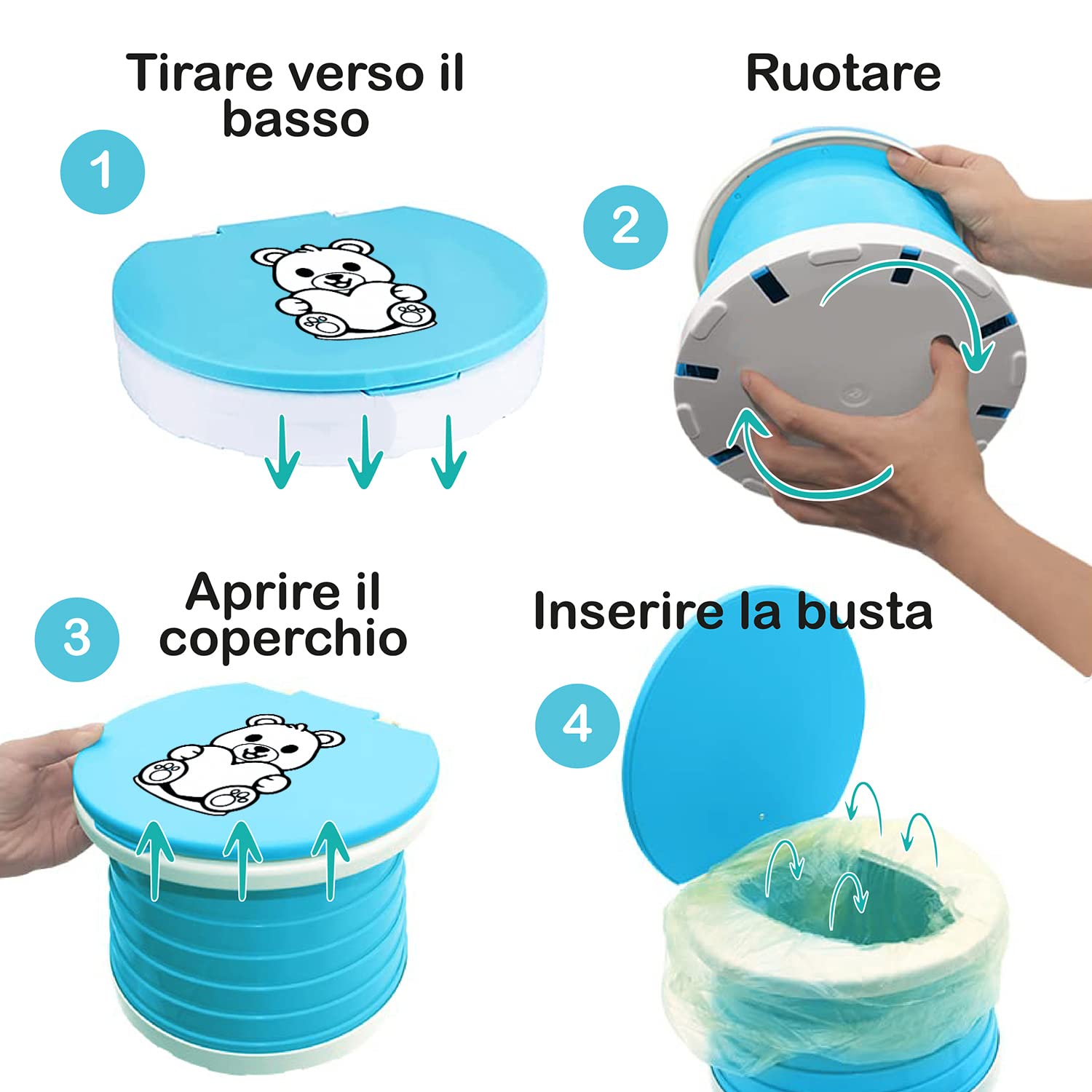 Tirare verso il basso

1

Ruotare

2

Aprire il coperchio

3

Inserire la busta

4