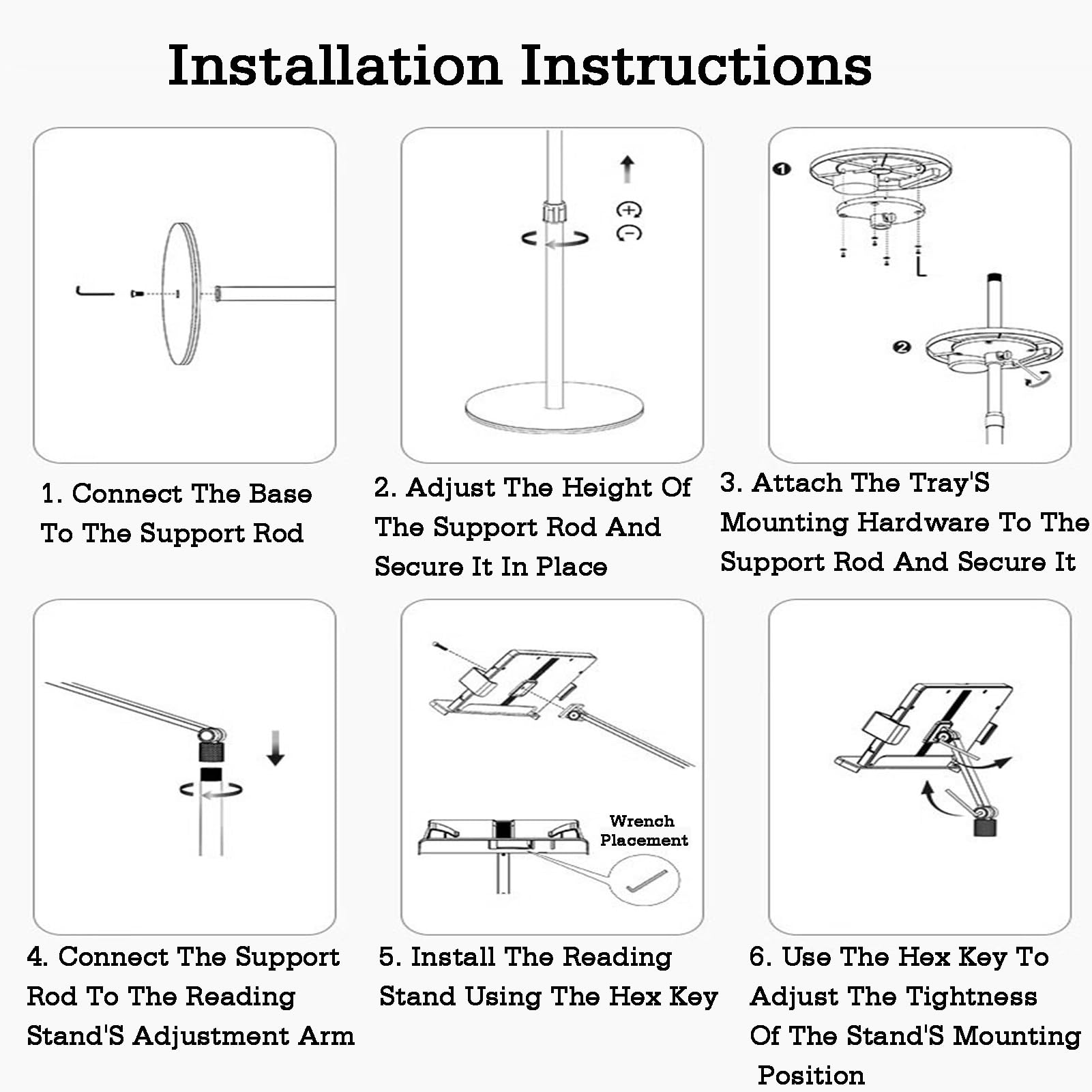 Installation Instructions

(+)
(-)

1
2

1. Connect The Base To The Support Rod

2. Adjust The Height Of The Support Rod And Secure It In Place

3. Attach The Tray'S Mounting Hardware To The Support Rod And Secure It

Wrench Placement

4. Connect The Support Rod To The Reading Stand'S Adjustment Arm

5. Install The Reading Stand Using The Hex Key

6. Use The Hex Key To Adjust The Tightness Of The Stand'S Mounting Position