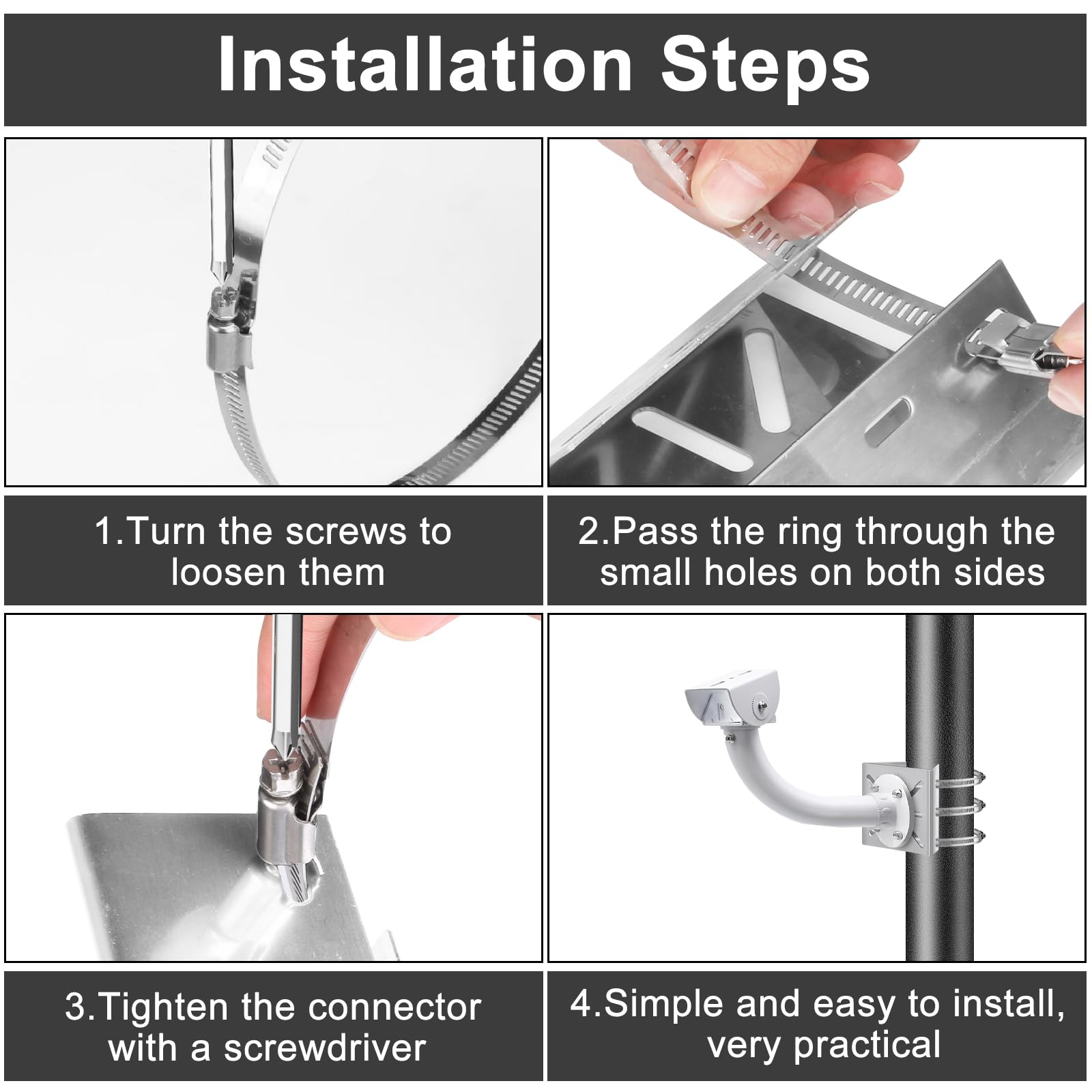 Installation Steps

1.Turn the screws to loosen them

2.Pass the ring through the small holes on both sides

3.Tighten the connector with a screwdriver

4.Simple and easy to install, very practical