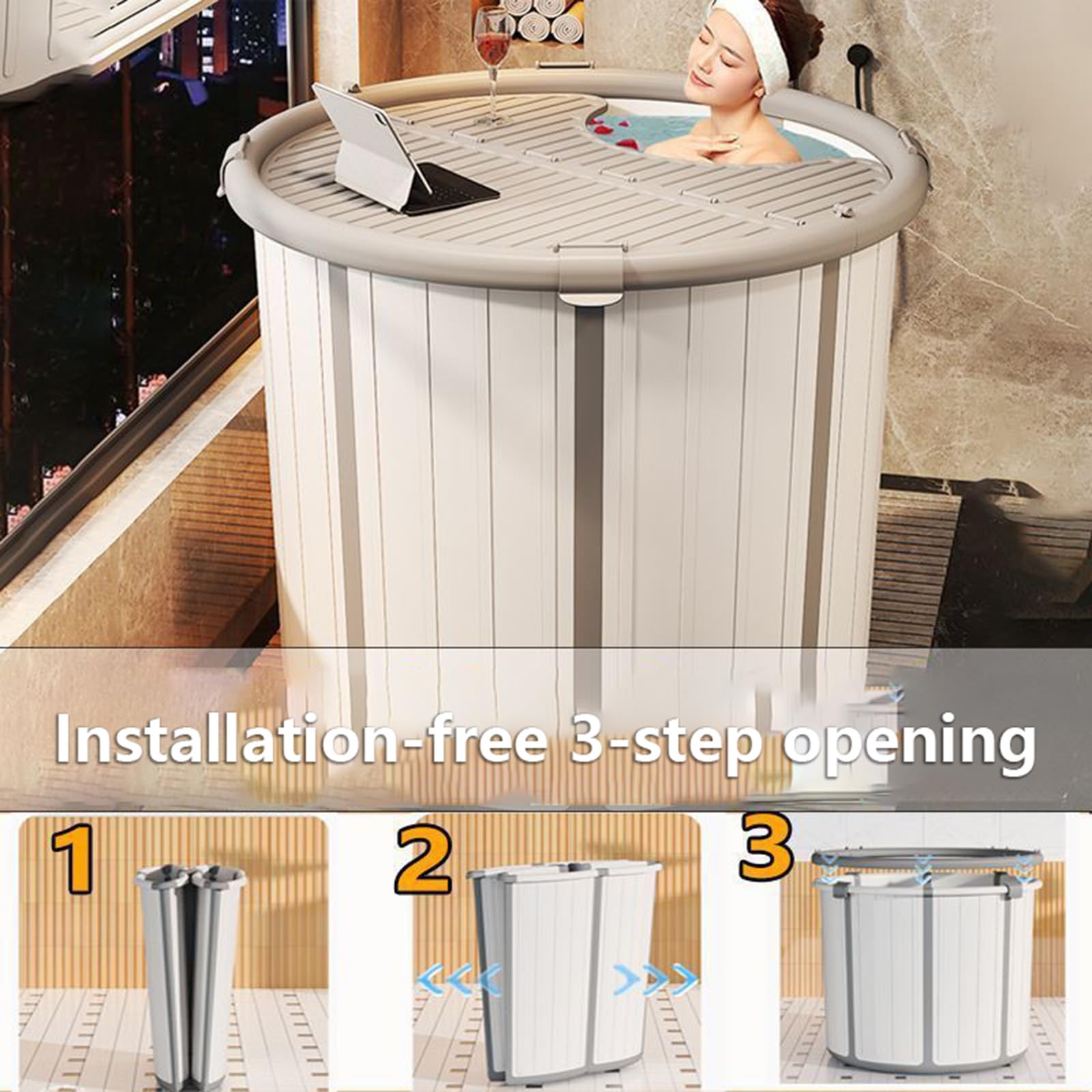 Installation-free 3-step opening

1

2

3