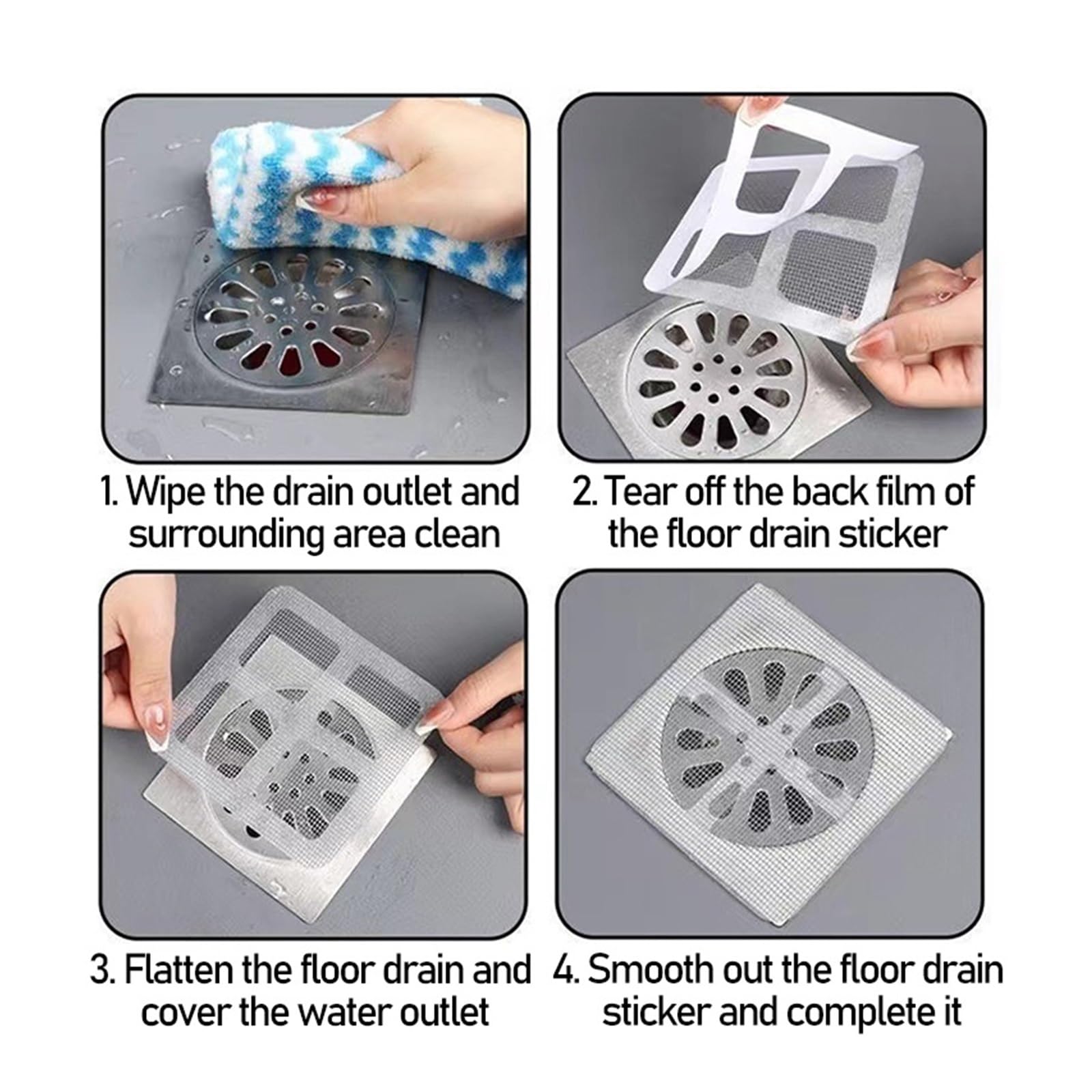 1. Wipe the drain outlet and surrounding area clean

2. Tear off the back film of the floor drain sticker

3. Flatten the floor drain and cover the water outlet

4. Smooth out the floor drain sticker and complete it