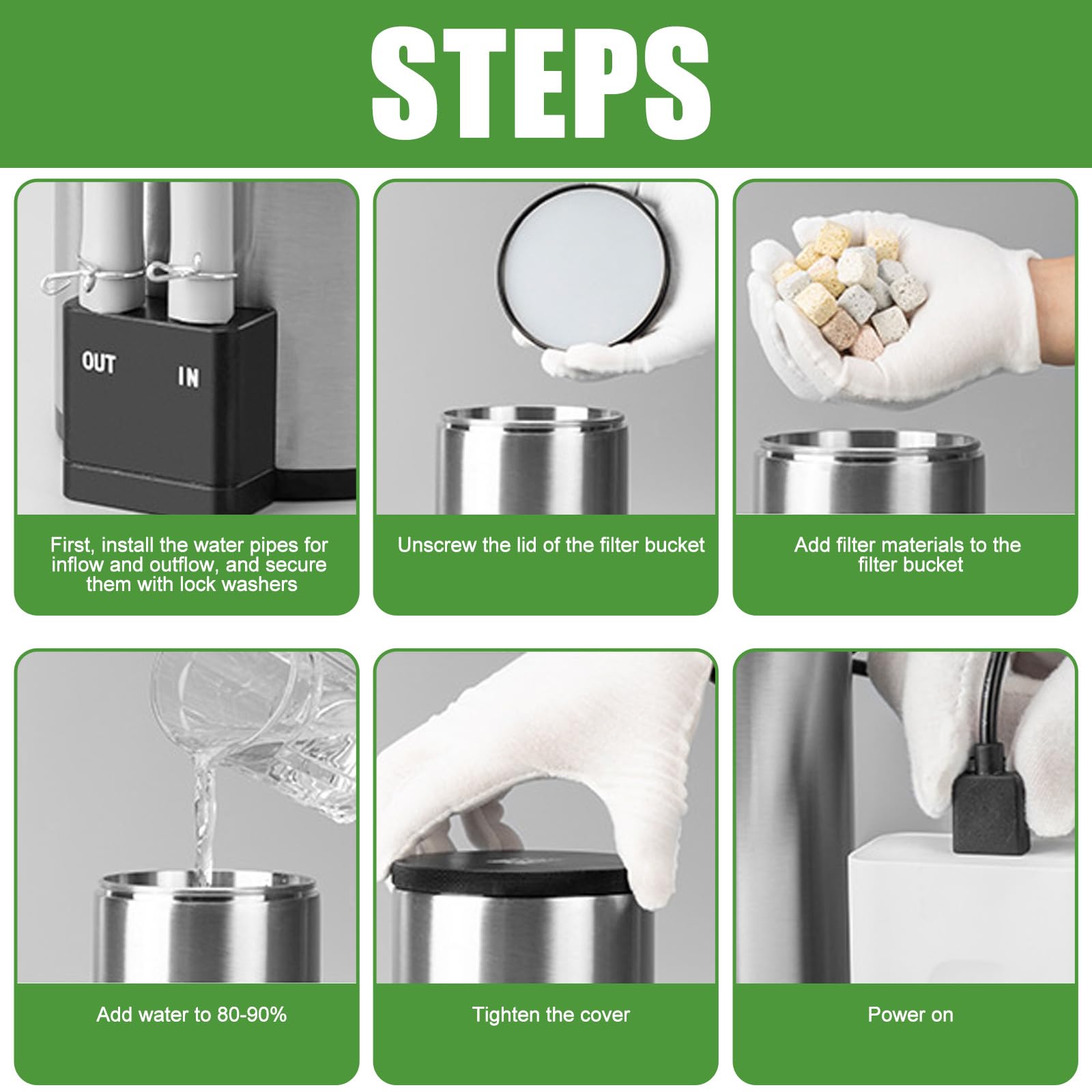 STEPS

OUT IN

First, install the water pipes for inflow and outflow, and secure them with lock washers

Unscrew the lid of the filter bucket

Add filter materials to the filter bucket

Add water to 80-90%

Tighten the cover

Power on