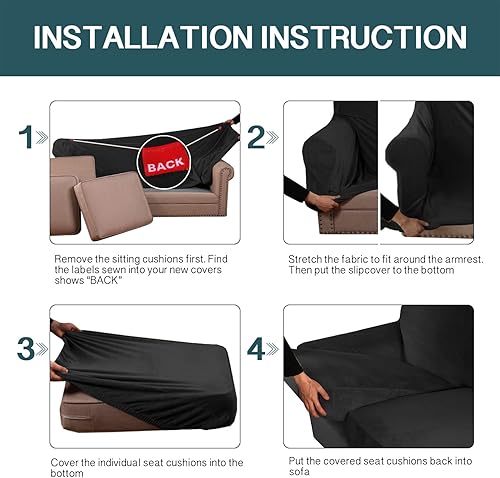 INSTALLATION INSTRUCTION

1

BACK

Remove the sitting cushions first. Find the labels sewn into your new covers shows "BACK"

2

Stretch the fabric to fit around the armrest. Then put the slipcover to the bottom

3

Cover the individual seat cushions into the bottom

4

Put the covered seat cushions back into sofa