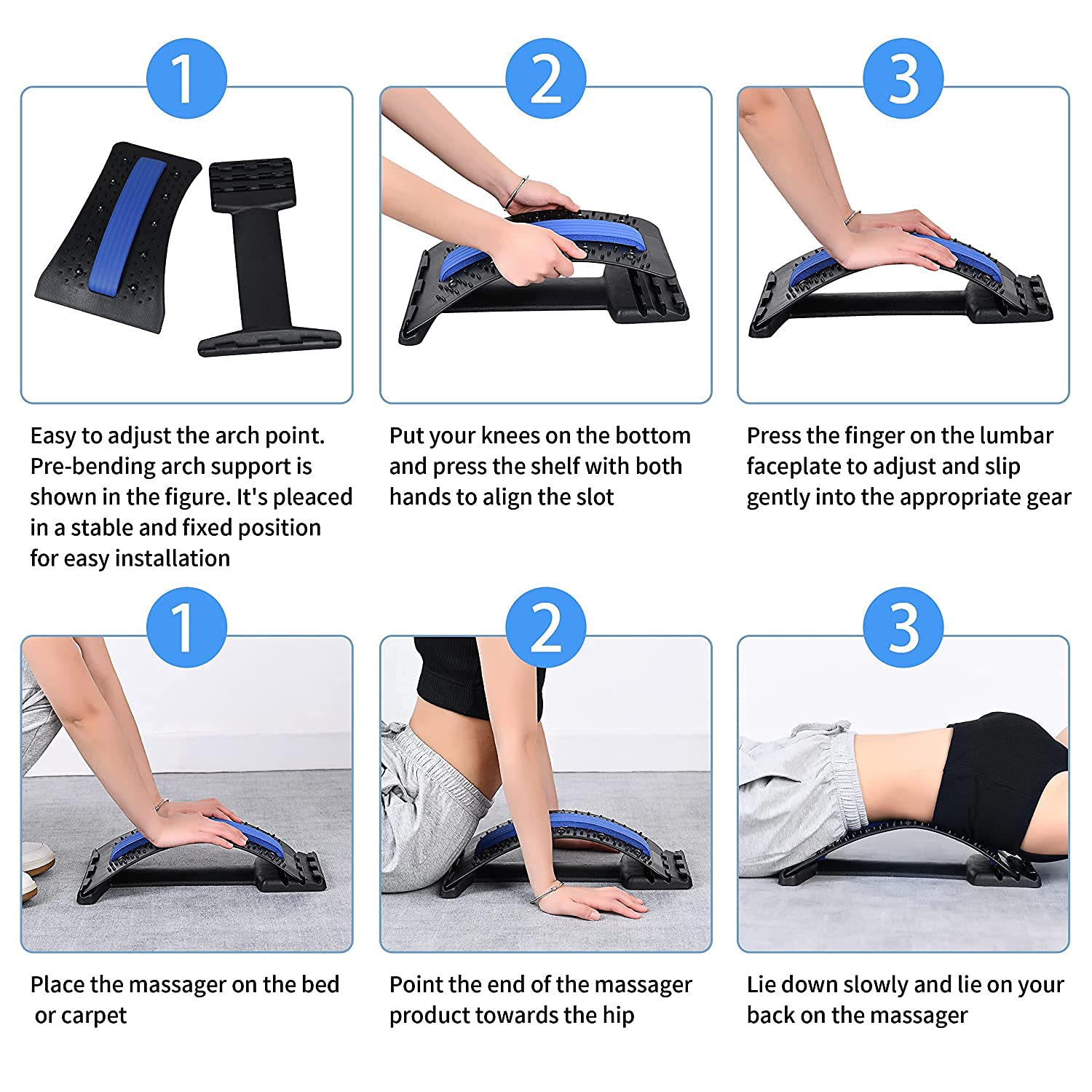 1

Easy to adjust the arch point. Pre-bending arch support is shown in the figure. It's pleaced in a stable and fixed position for easy installation

2

Put your knees on the bottom and press the shelf with both hands to align the slot

3

Press the finger on the lumbar faceplate to adjust and slip gently into the appropriate gear

1

Place the massager on the bed or carpet

2

Point the end of the massager product towards the hip

3

Lie down slowly and lie on your back on the massager