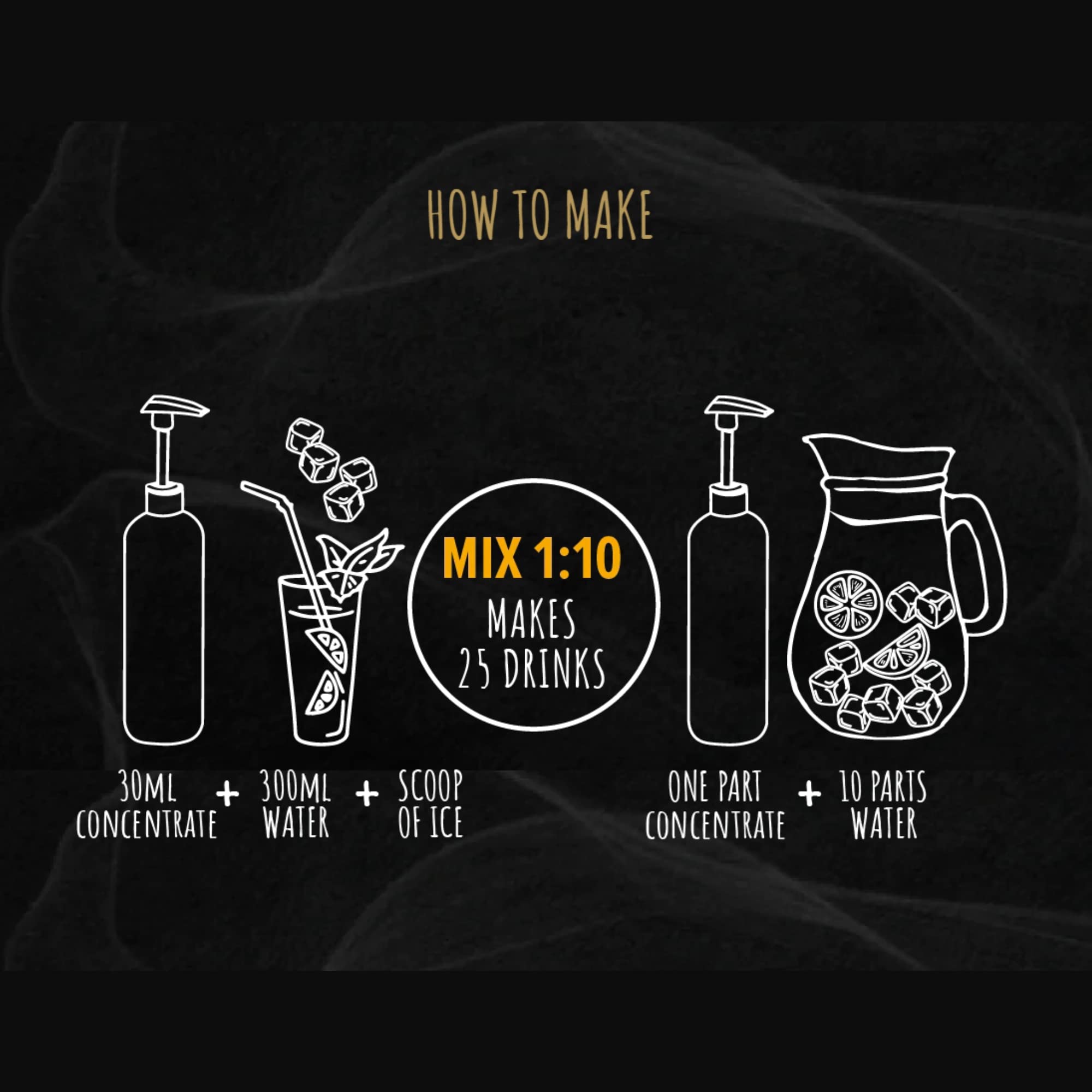 HOW TO MAKE

MIX 1:10
MAKES
25 DRINKS

30ML CONCENTRATE + 300ML WATER + SCOOP OF ICE

ONE PART CONCENTRATE + 10 PARTS WATER