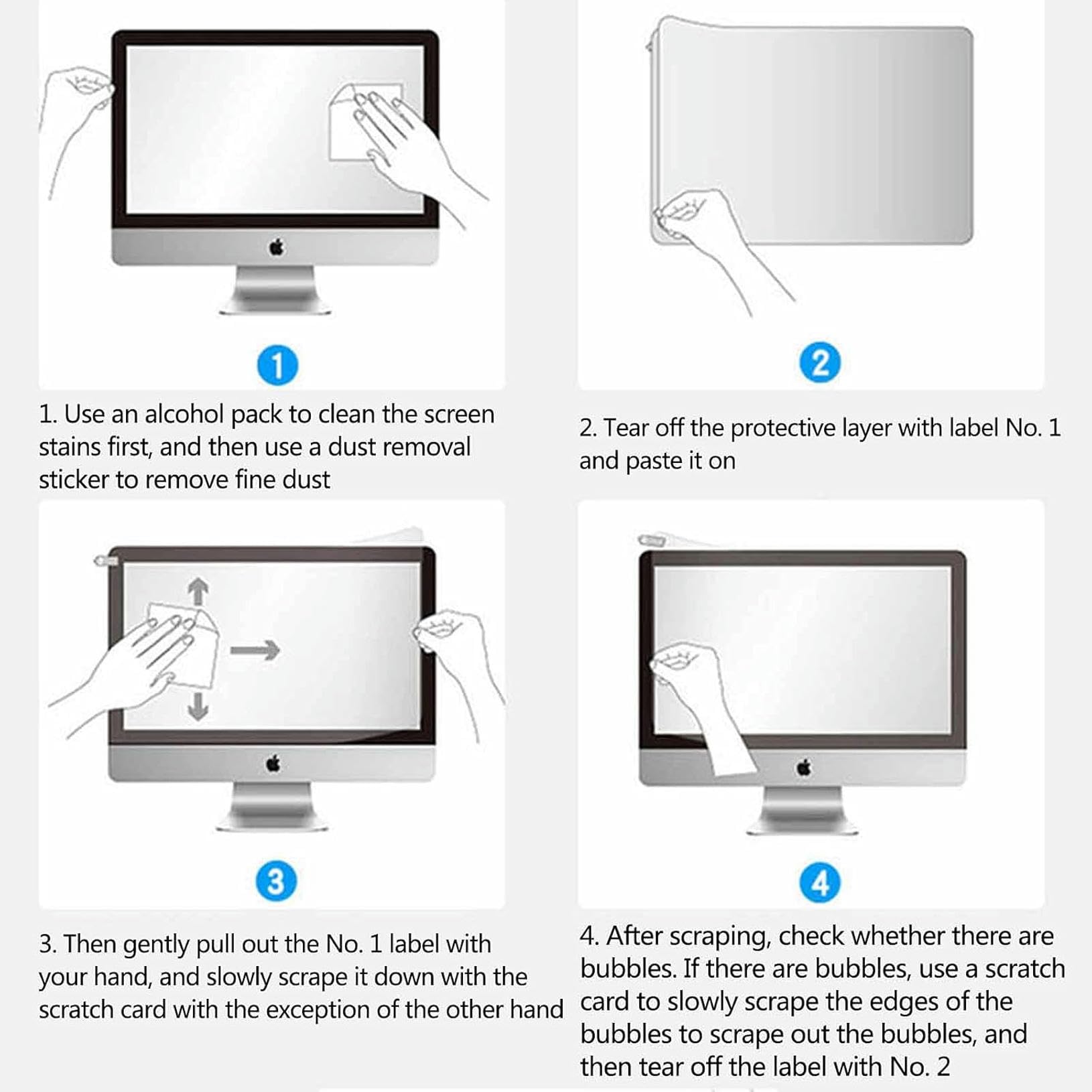 1

1. Use an alcohol pack to clean the screen stains first, and then use a dust removal sticker to remove fine dust

2

2. Tear off the protective layer with label No. 1 and paste it on

3

3. Then gently pull out the No. 1 label with your hand, and slowly scrape it down with the scratch card with the exception of the other hand

4

4. After scraping, check whether there are bubbles. If there are bubbles, use a scratch card to slowly scrape the edges of the bubbles to scrape out the bubbles, and then tear off the label with No. 2