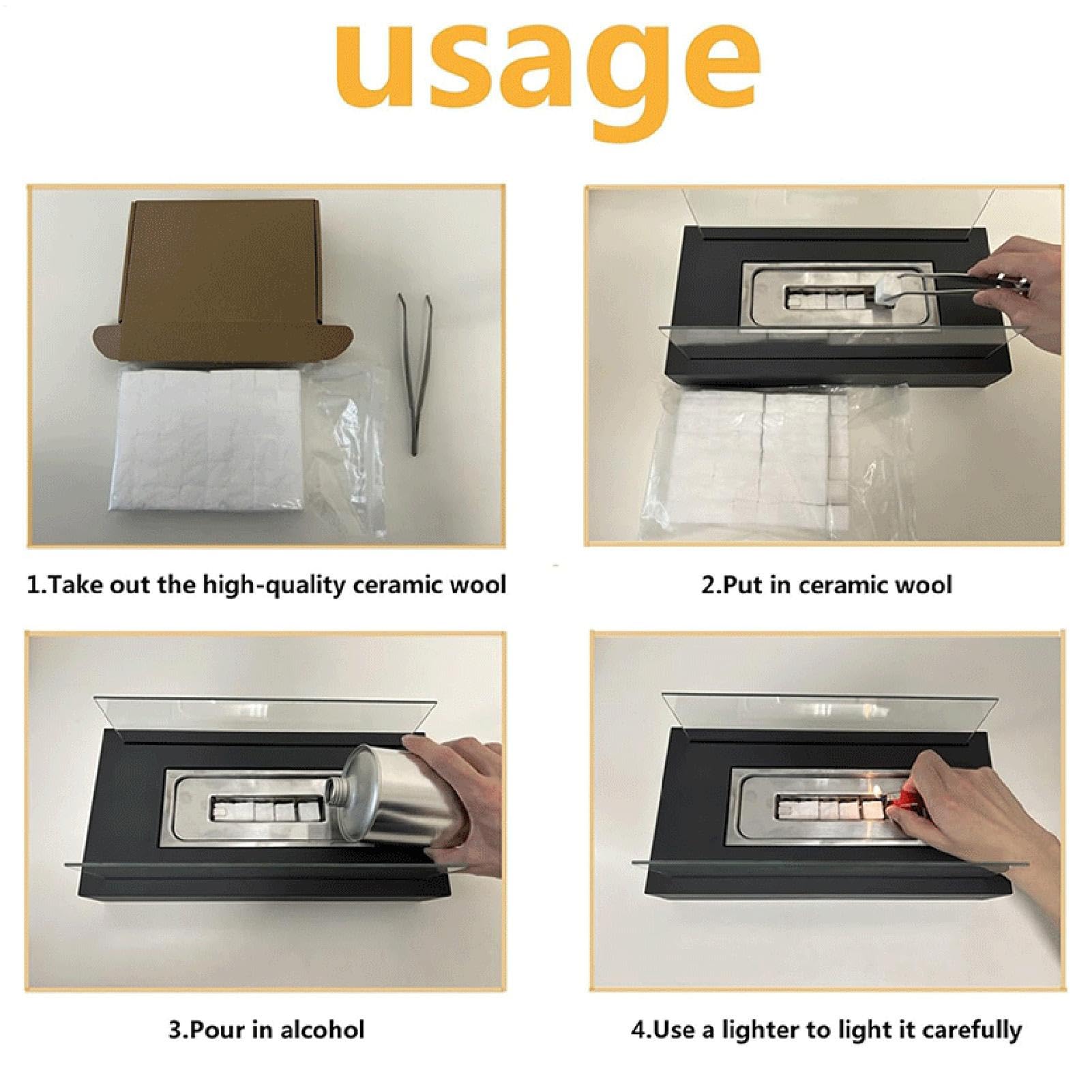 usage

1.Take out the high-quality ceramic wool

2.Put in ceramic wool

3.Pour in alcohol

4.Use a lighter to light it carefully