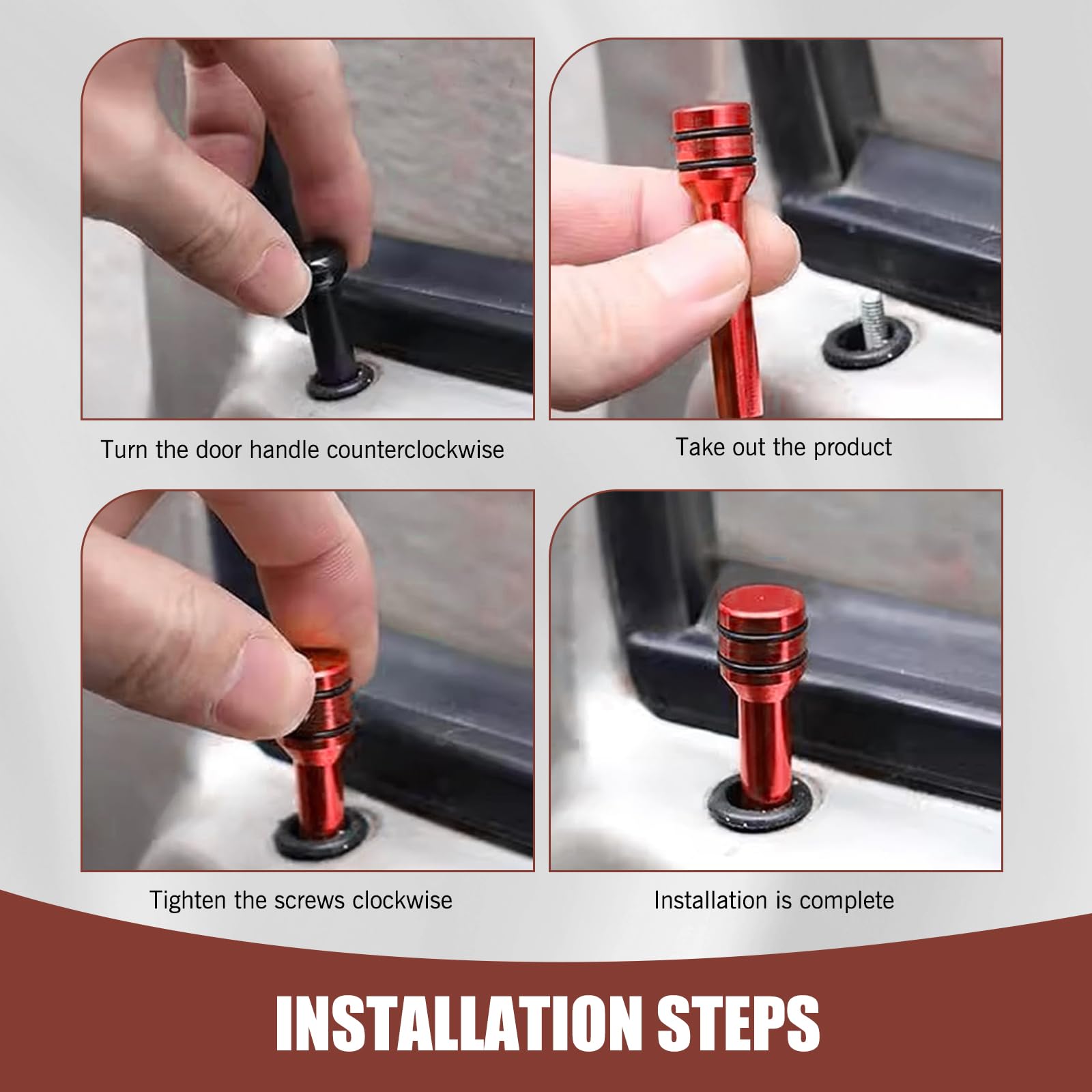 Turn the door handle counterclockwise

Take out the product

Tighten the screws clockwise

Installation is complete

INSTALLATION STEPS