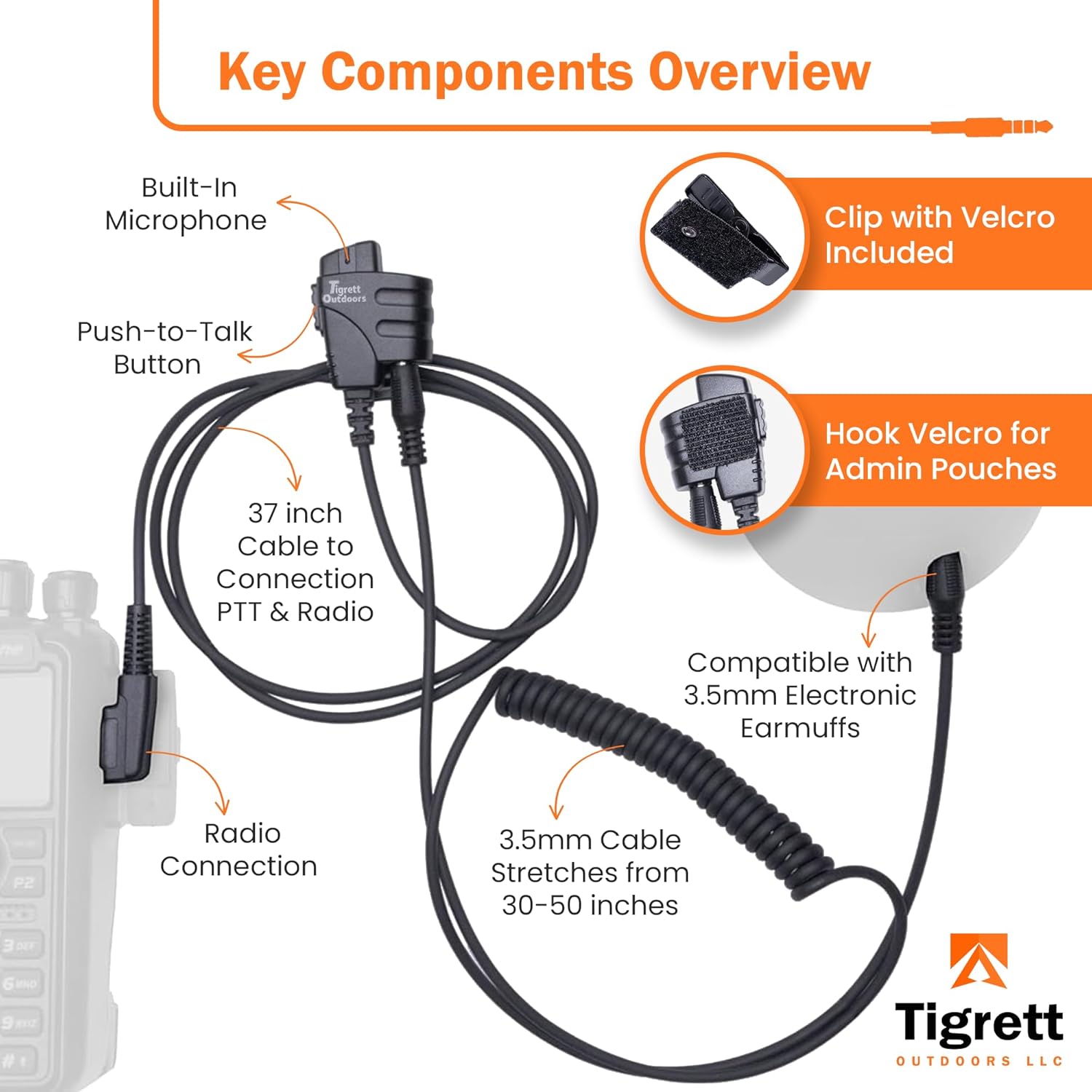 Key Components Overview

Built-In Microphone

Tigrett Outdoors

Push-to-Talk Button

Clip with Velcro Included

Hook Velcro for Admin Pouches

37 inch Cable to Connection PTT & Radio

Compatible with 3.5mm Electronic Earmuffs

Radio Connection

3.5mm Cable Stretches from 30-50 inches

P2

3 DEF

6 MNO

9 WXYZ

#

Tigrett
OUTDOORS LLC