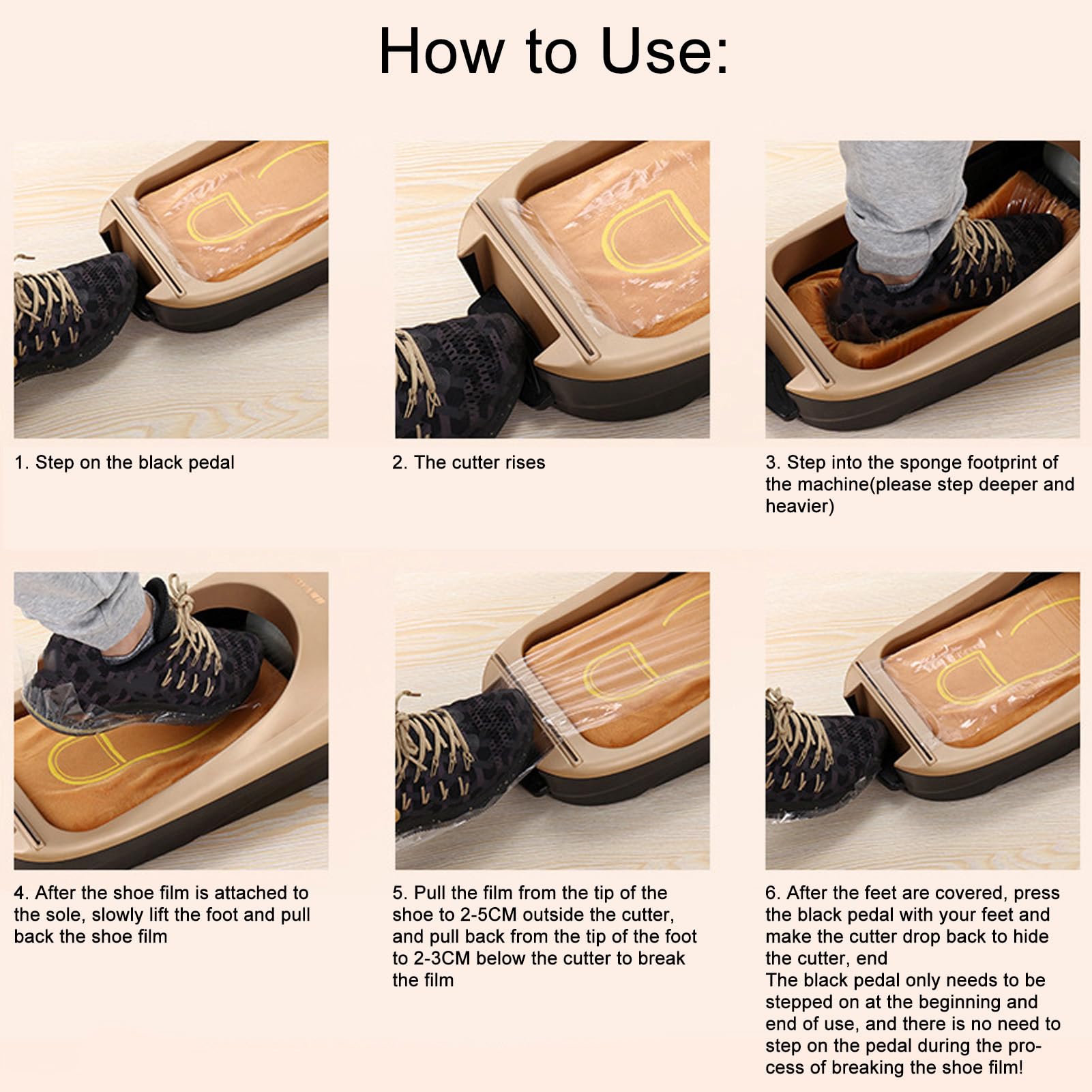 How to Use:

1. Step on the black pedal

2. The cutter rises

3. Step into the sponge footprint of the machine(please step deeper and heavier)

4. After the shoe film is attached to the sole, slowly lift the foot and pull back the shoe film

5. Pull the film from the tip of the shoe to 2-5CM outside the cutter, and pull back from the tip of the foot to 2-3CM below the cutter to break the film

6. After the feet are covered, press the black pedal with your feet and make the cutter drop back to hide the cutter, end
The black pedal only needs to be stepped on at the beginning and end of use, and there is no need to step on the pedal during the process of breaking the shoe film!