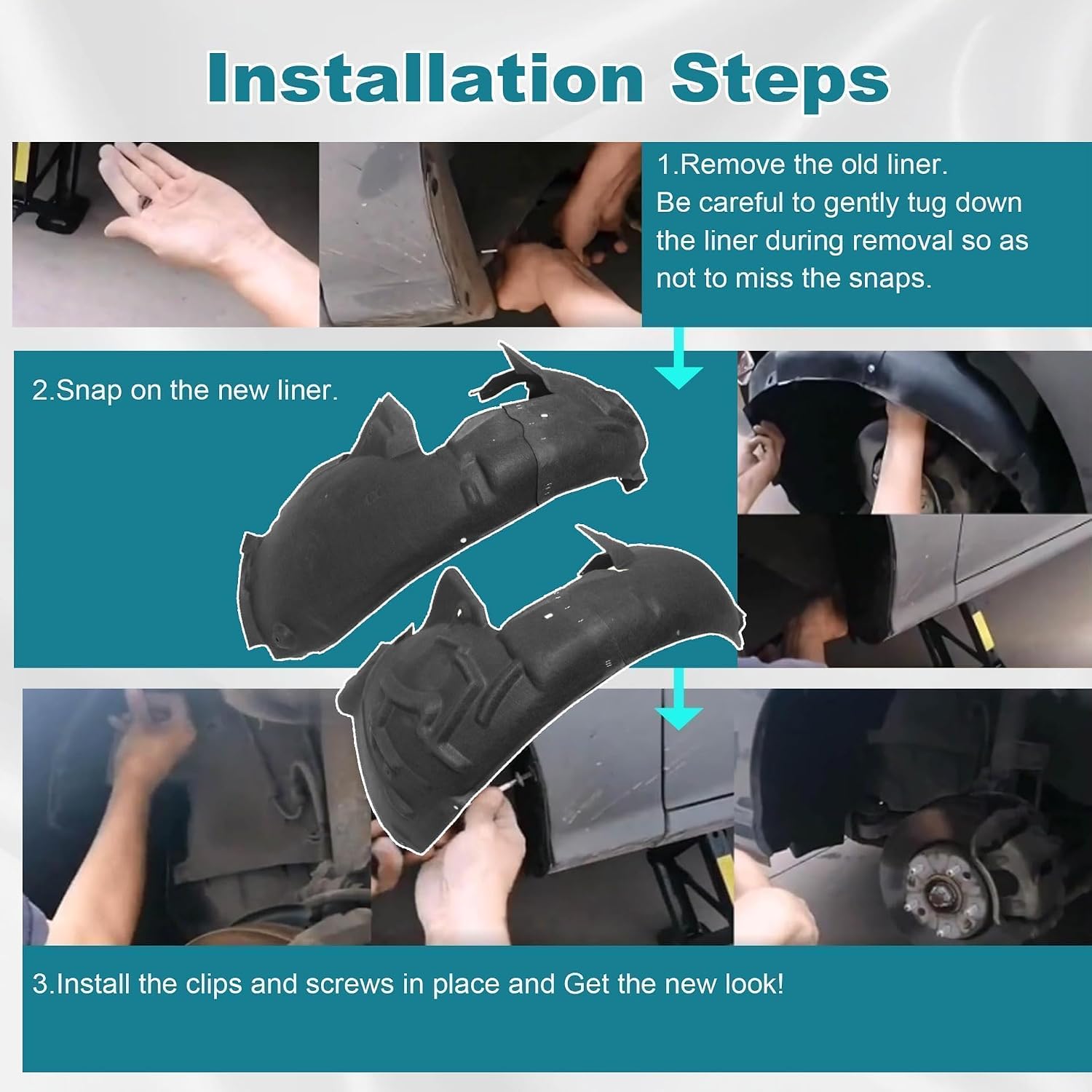 Installation Steps

1.Remove the old liner.
Be careful to gently tug down the liner during removal so as not to miss the snaps.

2.Snap on the new liner.

3.Install the clips and screws in place and Get the new look!