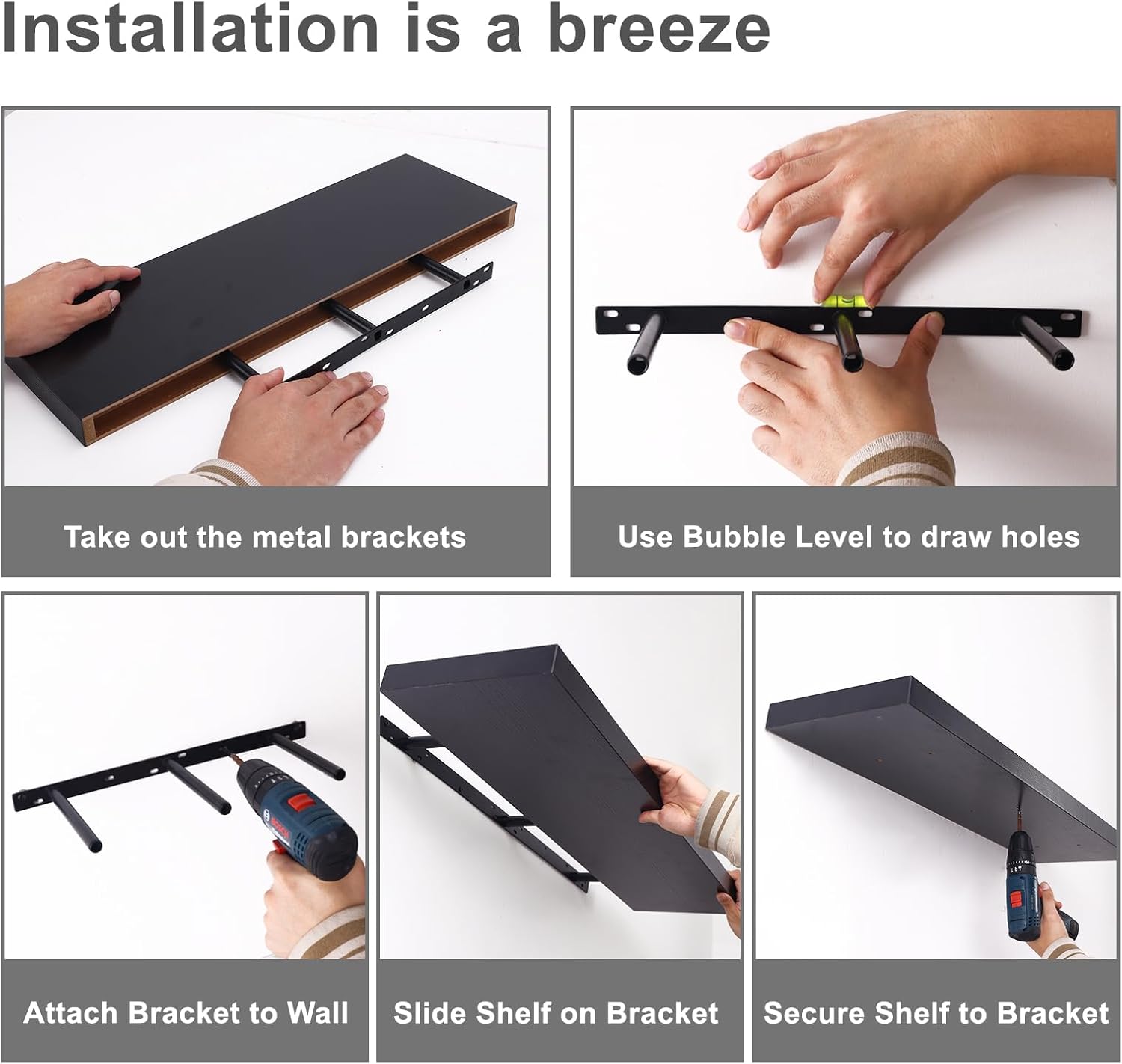 Installation is a breeze

Take out the metal brackets

Use Bubble Level to draw holes

BOSCH

Attach Bracket to Wall

Slide Shelf on Bracket

Secure Shelf to Bracket