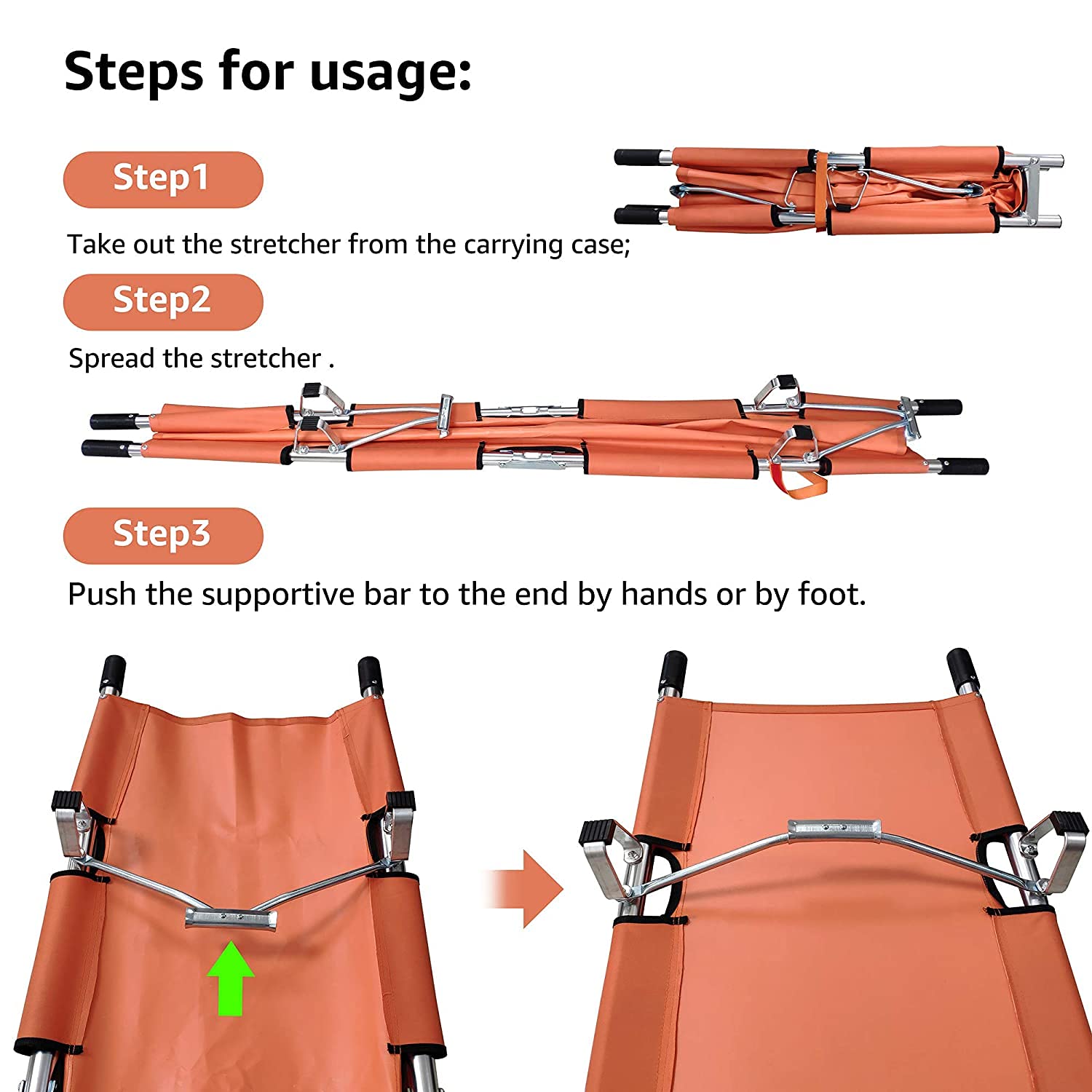 Steps for usage:

Step1

Take out the stretcher from the carrying case;

Step2

Spread the stretcher .

Step3

Push the supportive bar to the end by hands or by foot.