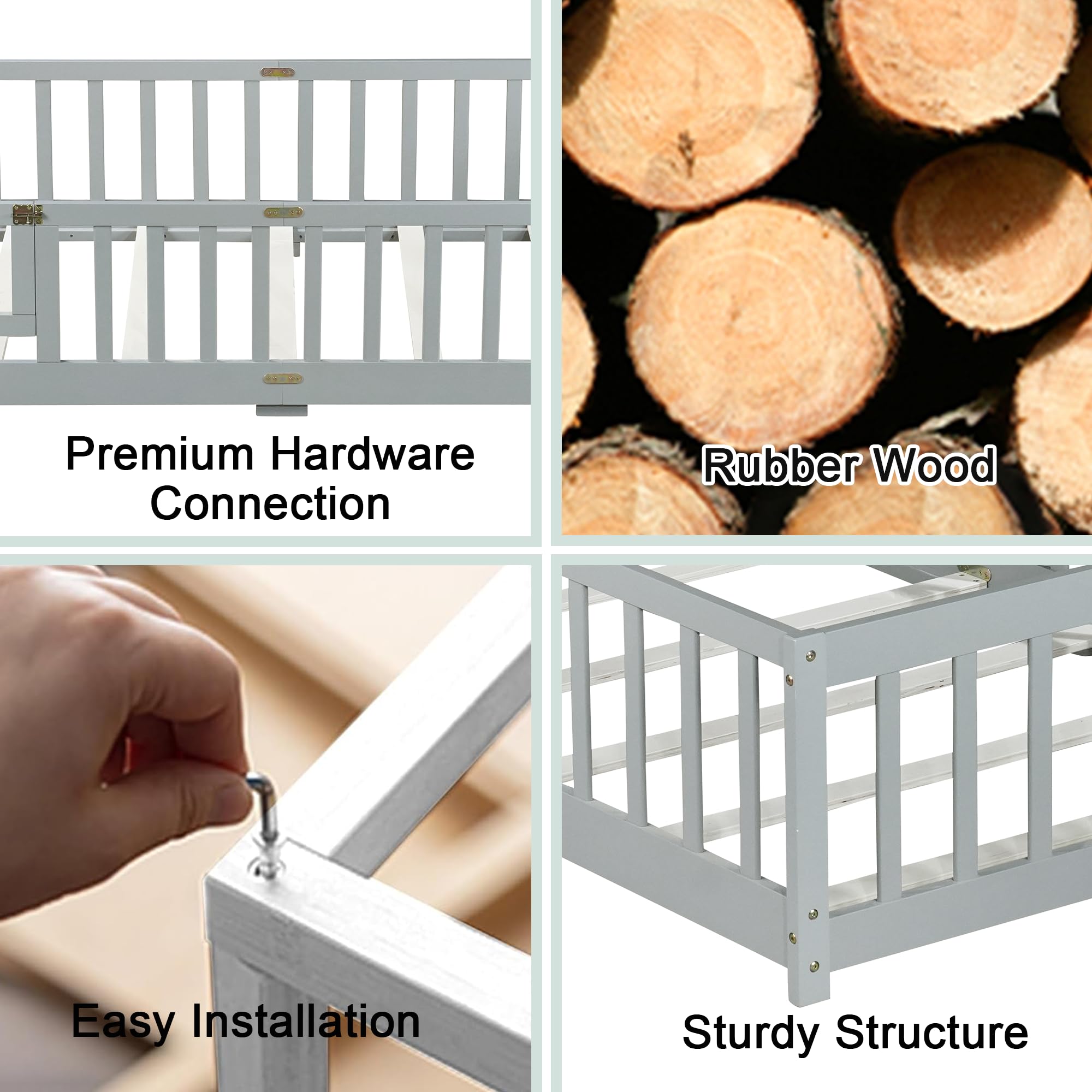 Premium Hardware Connection

Rubber Wood

Easy Installation

Sturdy Structure