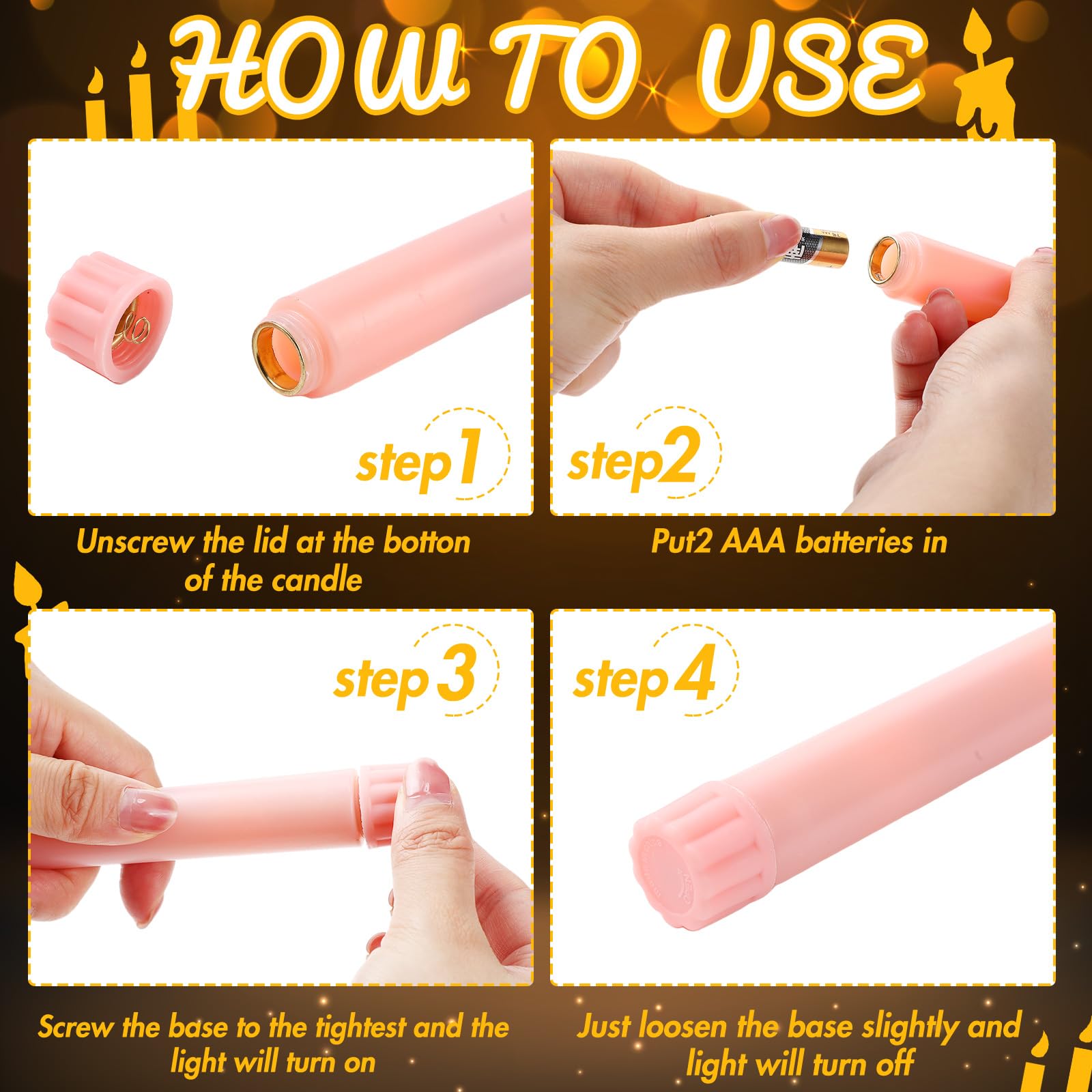 HOW TO USE

step1

Unscrew the lid at the botton of the candle

step2

Put2 AAA batteries in

step3

Screw the base to the tightest and the light will turn on

step4

Just loosen the base slightly and light will turn off